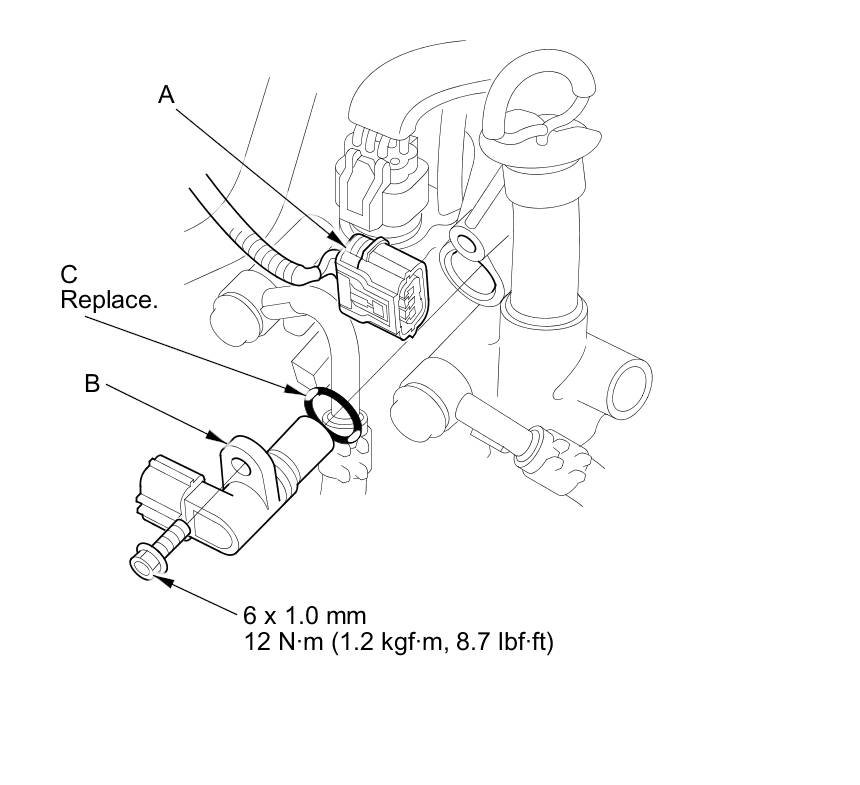 A

C
Replace.

B

6 x 1.0 mm
12 N·m (1.2 kgf·m, 8.7 lbf·ft)