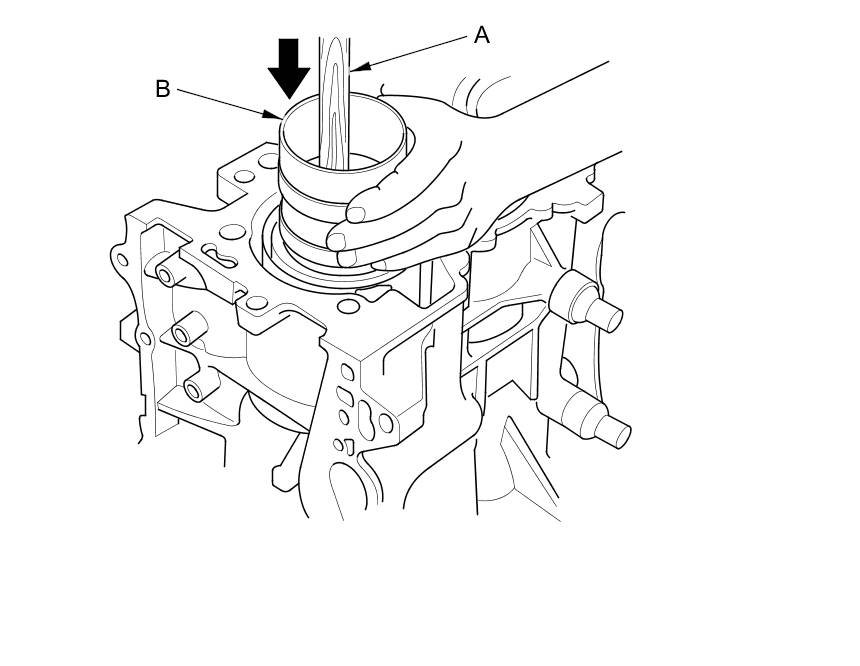 A
B