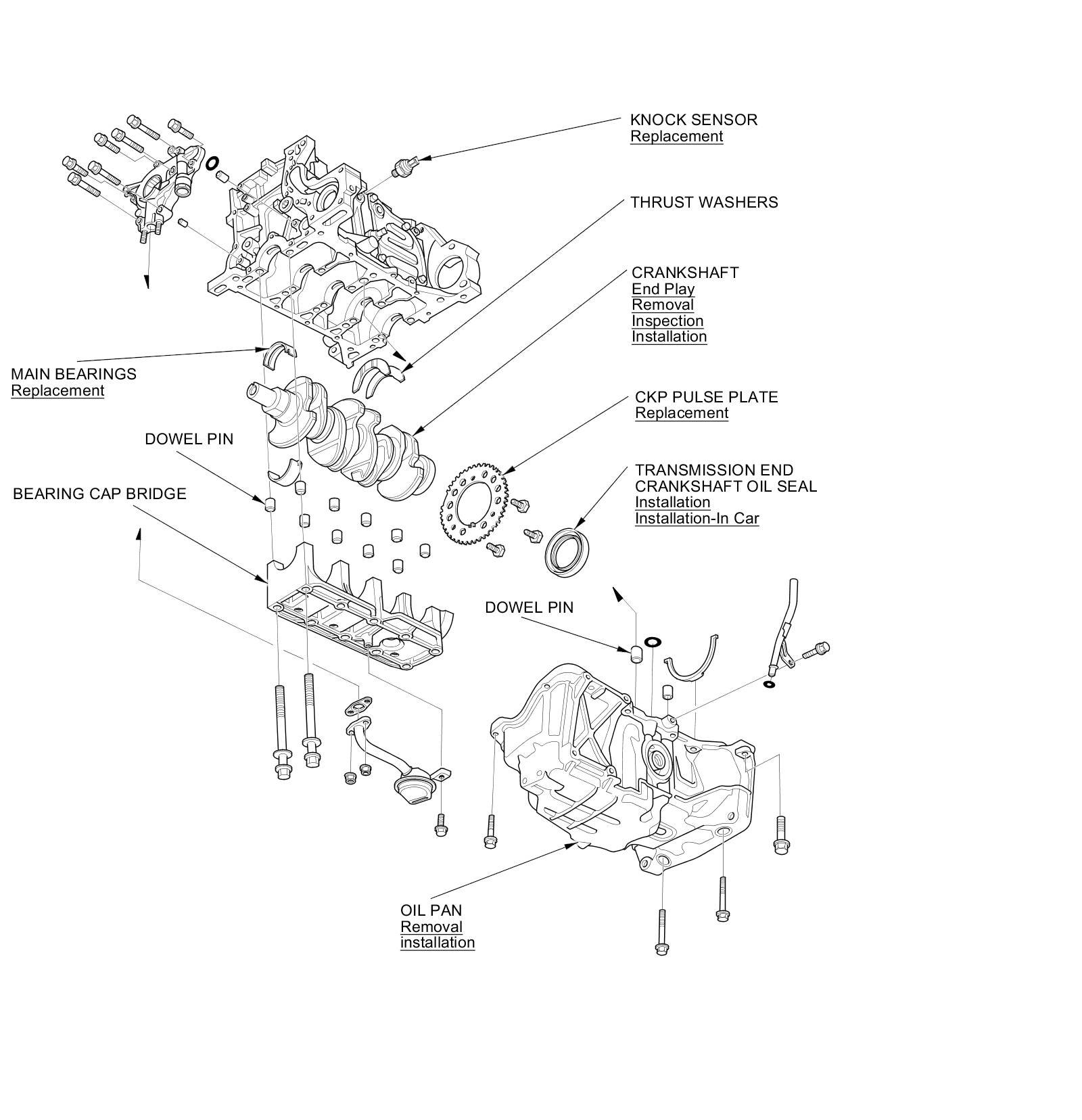 KNOCK SENSOR
Replacement

THRUST WASHERS

CRANKSHAFT
End Play
Removal
Inspection
Installation

MAIN BEARINGS
Replacement

CKP PULSE PLATE
Replacement

DOWEL PIN

TRANSMISSION END
CRANKSHAFT OIL SEAL
Installation
Installation-In Car

BEARING CAP BRIDGE

DOWEL PIN

OIL PAN
Removal
installation