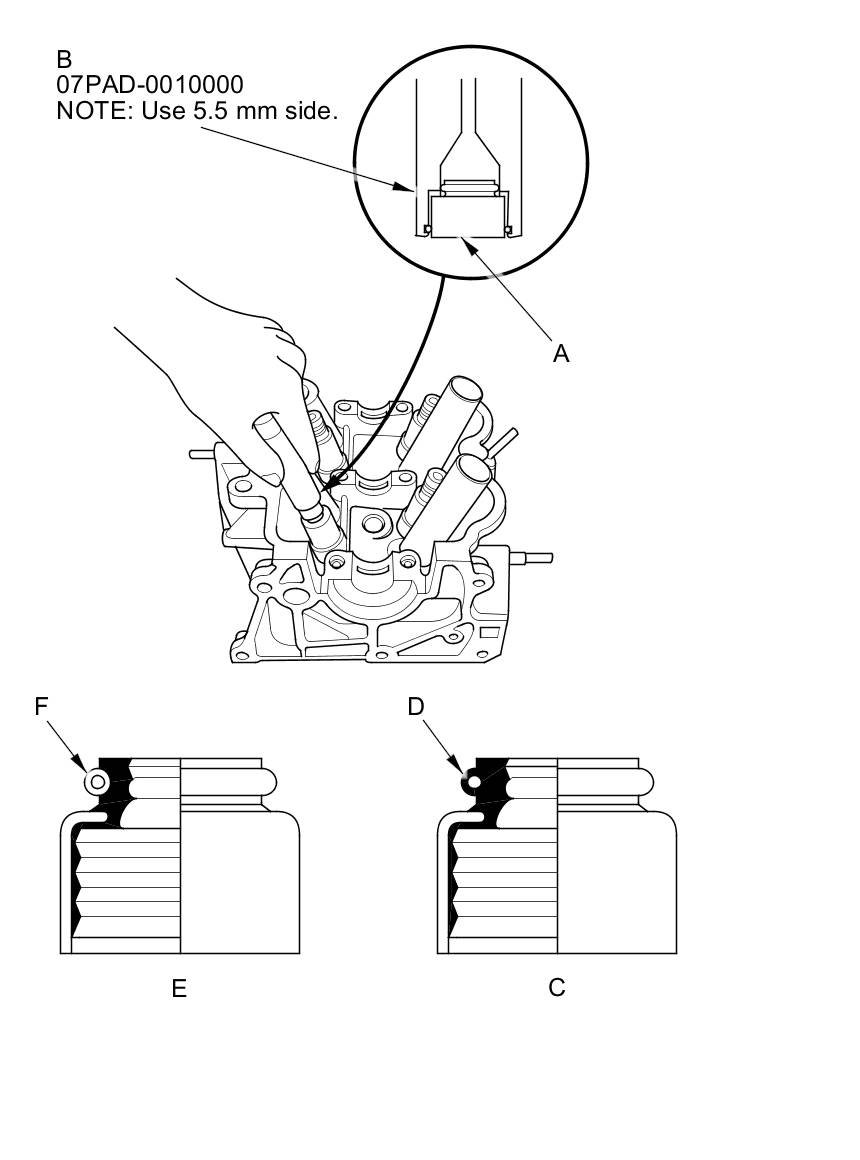 B
07PAD-0010000
NOTE: Use 5.5 mm side.

A

F

D

E

C