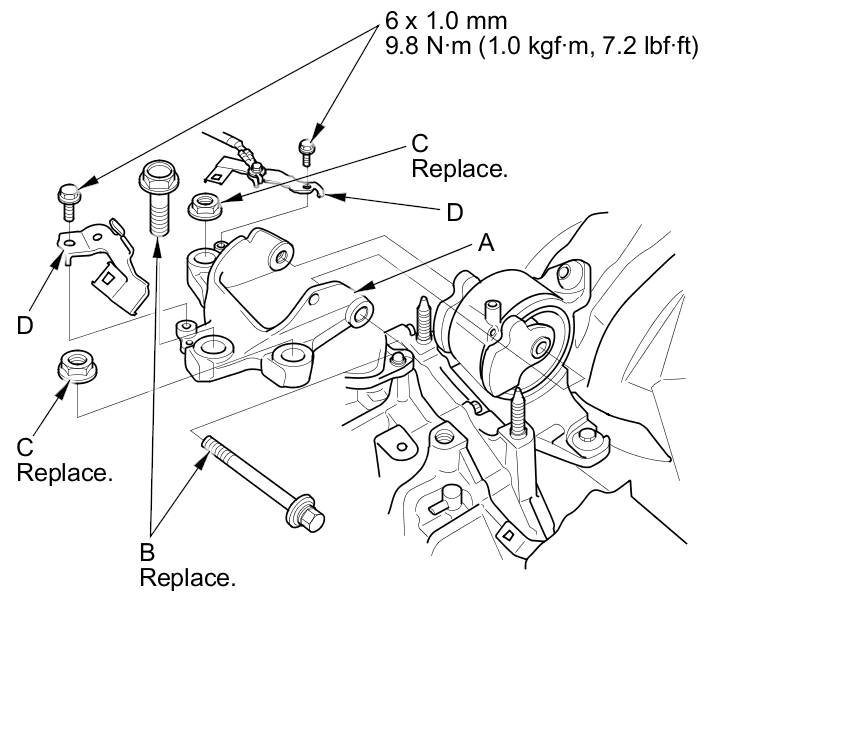 6 x 1.0 mm
9.8 N·m (1.0 kgf·m, 7.2 lbf·ft)

C
Replace.

D

A

D

C
Replace.

B
Replace.