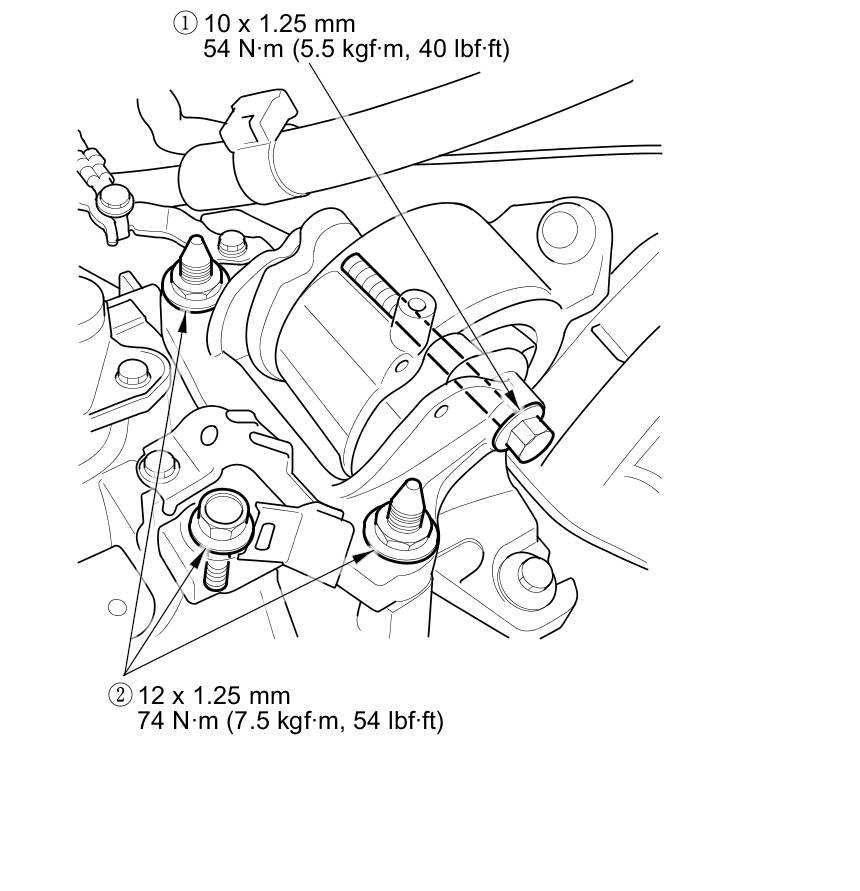 ① 10 x 1.25 mm
54 N·m (5.5 kgf·m, 40 lbf·ft)

② 12 x 1.25 mm
74 N·m (7.5 kgf·m, 54 lbf·ft)