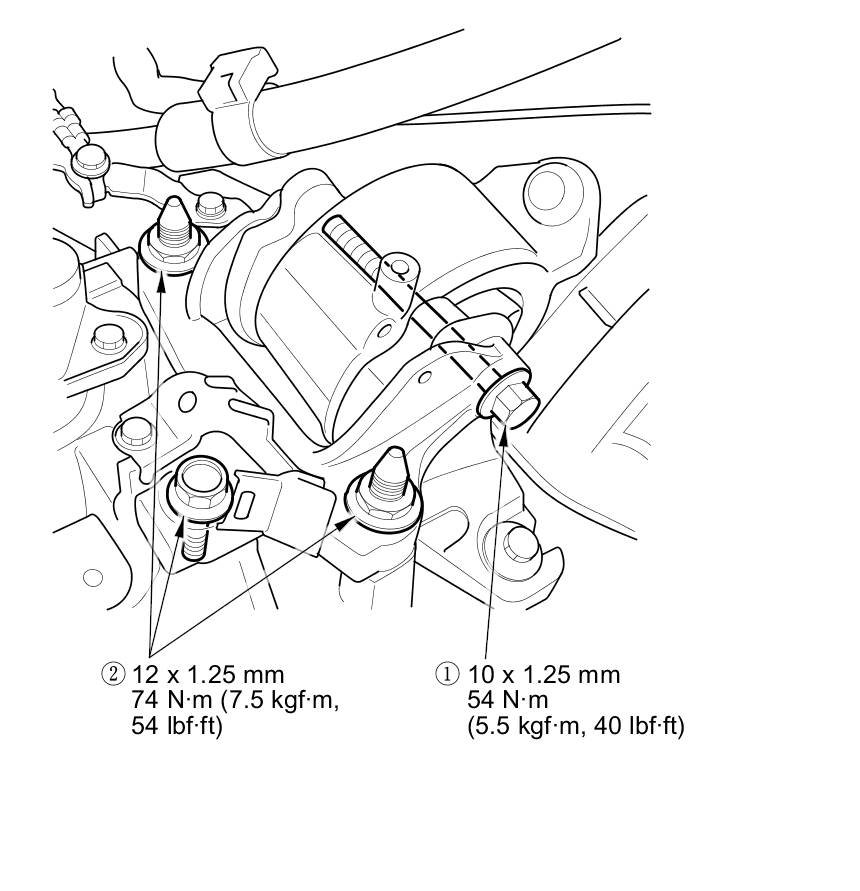 ② 12 x 1.25 mm
74 N·m (7.5 kgf·m,
54 lbf·ft)

① 10 x 1.25 mm
54 N·m
(5.5 kgf·m, 40 lbf·ft)