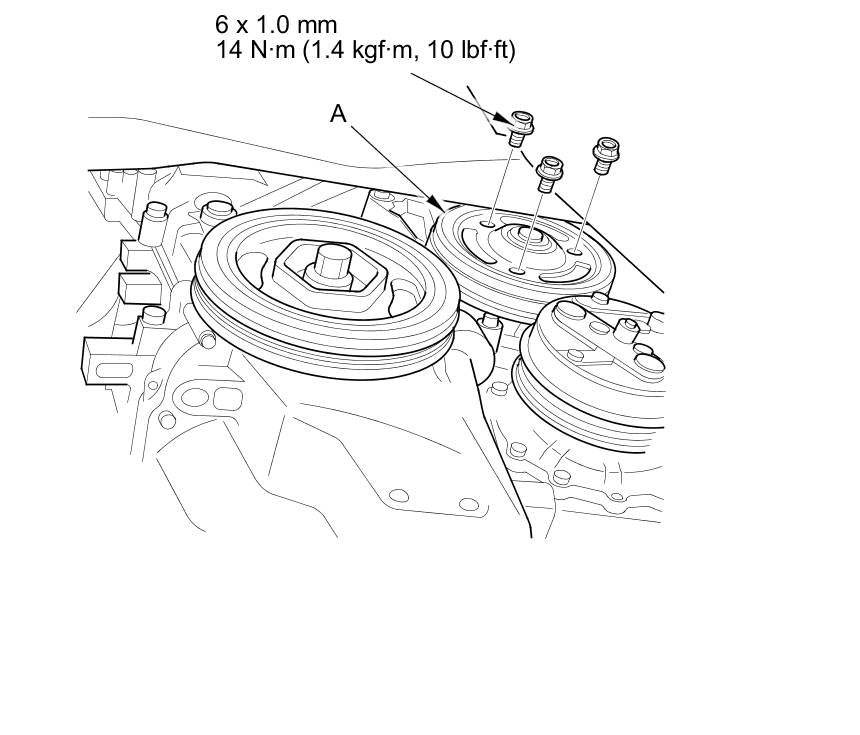 6 x 1.0 mm
14 N·m (1.4 kgf·m, 10 lbf·ft)

A