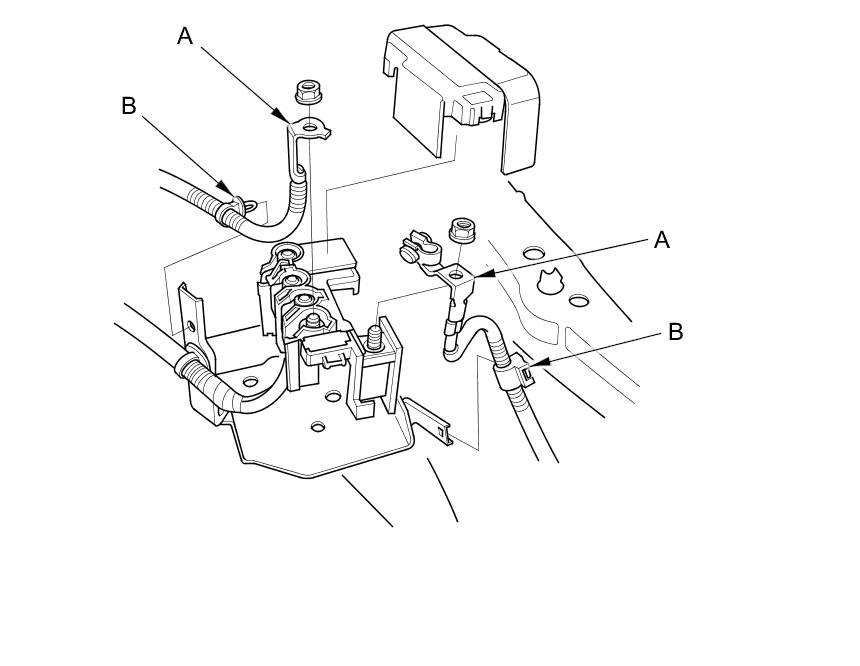 A
B
A
B