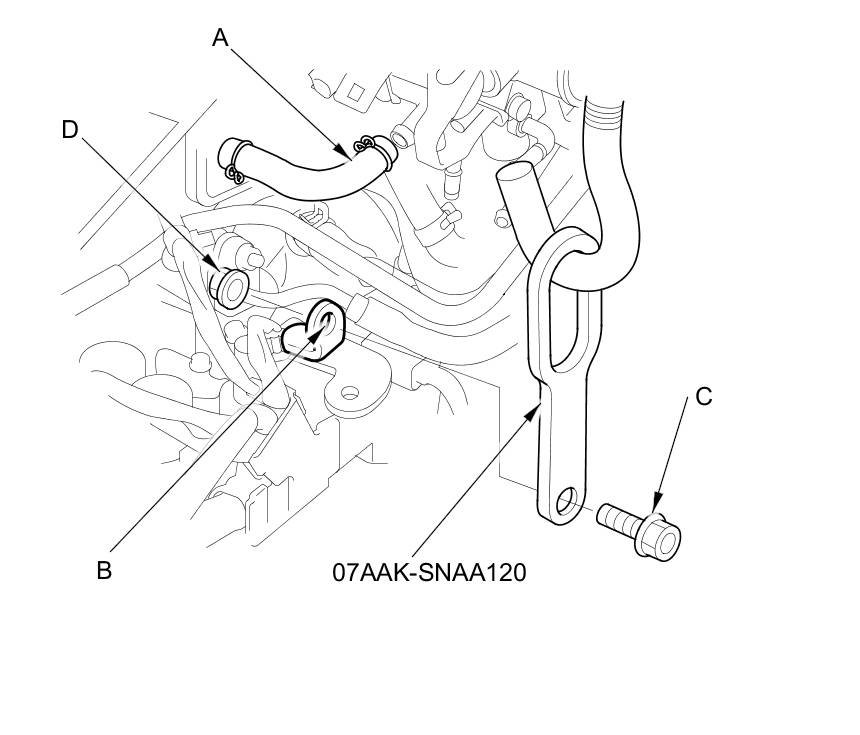 A

D

C

B

07AAK-SNAA120