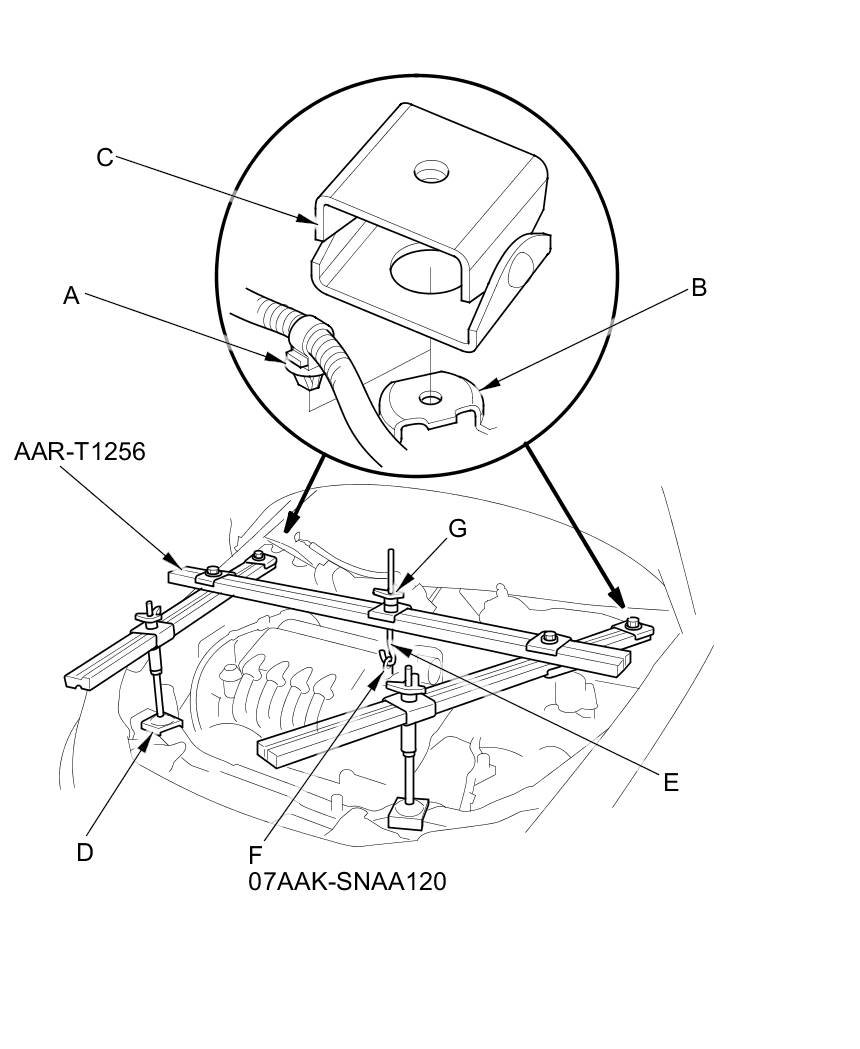 C

A

B

AAR-T1256

G

E

D

F
07AAK-SNAA120