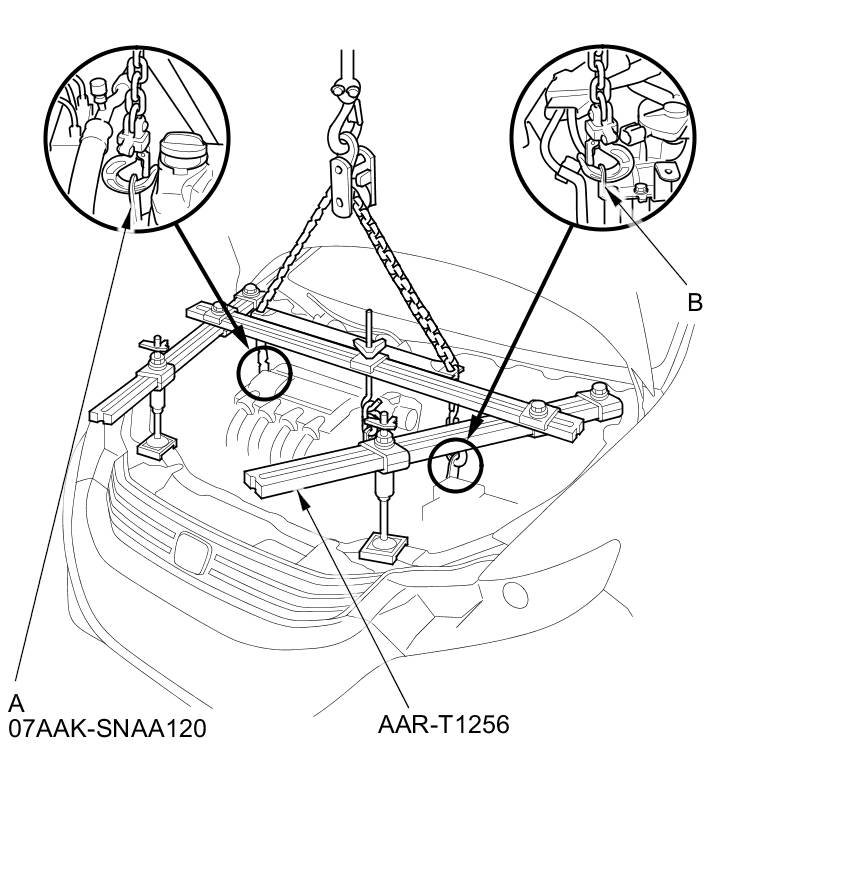 B

A
07AAK-SNAA120

AAR-T1256