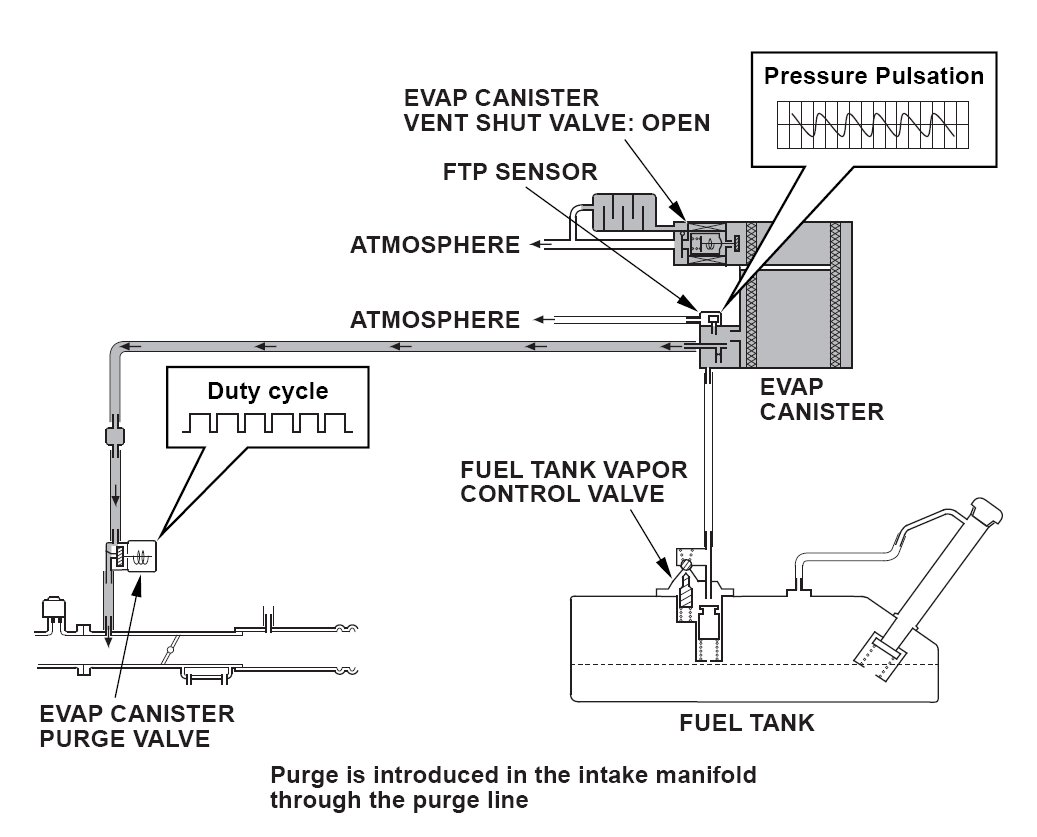 Pressure Pulsation

EVAP CANISTER VENT SHUT VALVE: OPEN

FTP SENSOR

ATMOSPHERE

ATMOSPHERE

Duty cycle

EVAP CANISTER

FUEL TANK VAPOR CONTROL VALVE

EVAP CANISTER PURGE VALVE

FUEL TANK

Purge is introduced in the intake manifold through the purge line