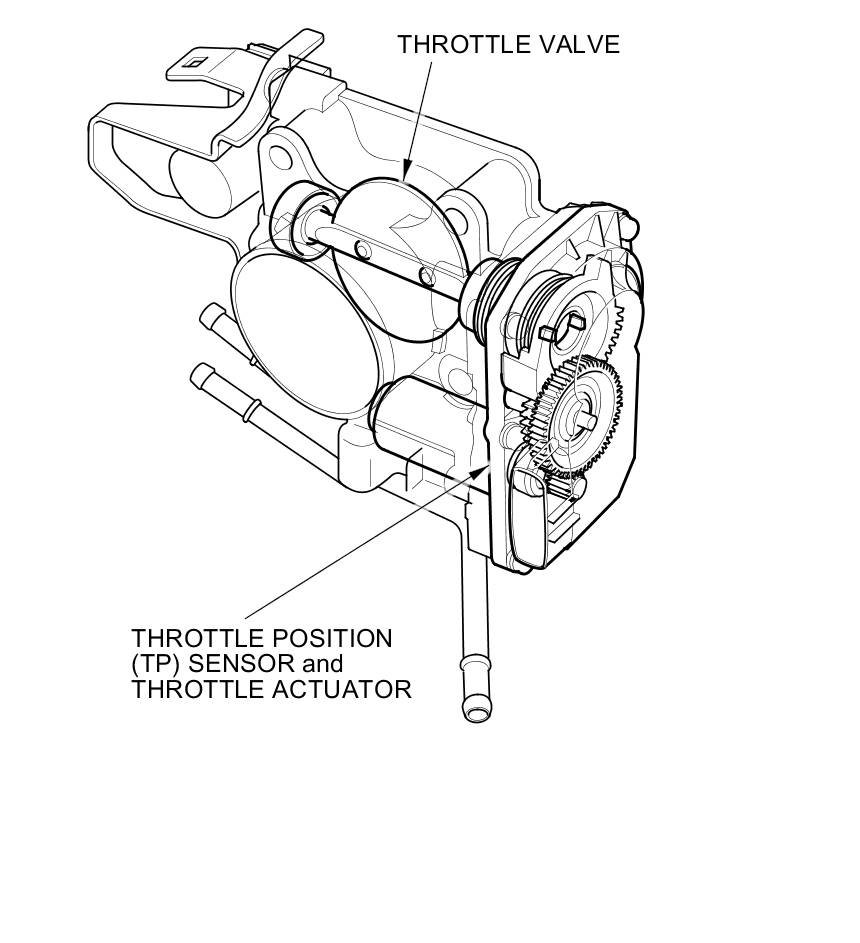 THROTTLE VALVE

THROTTLE POSITION (TP) SENSOR and THROTTLE ACTUATOR