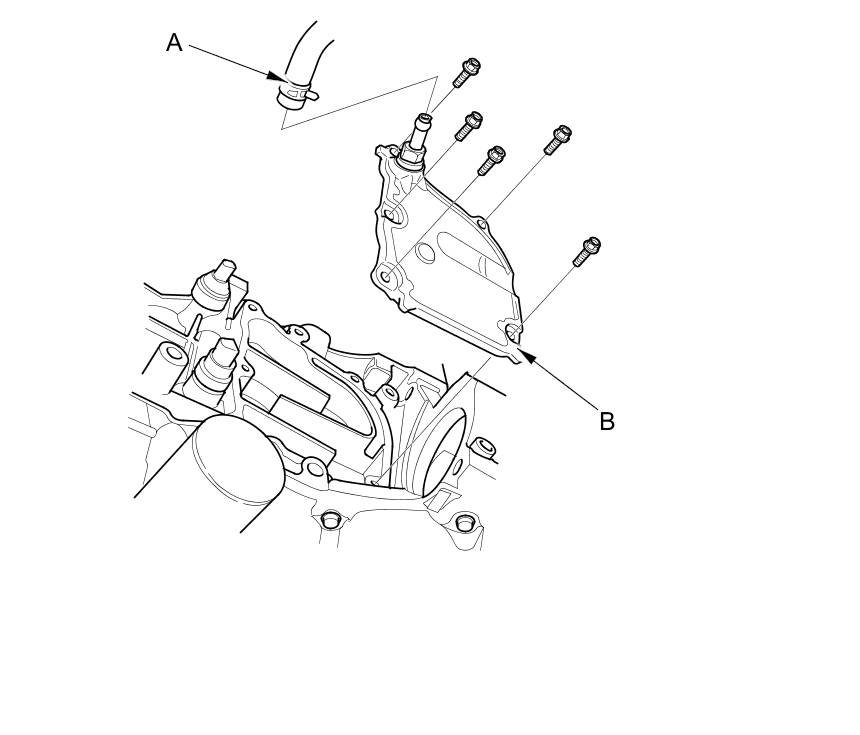 A

B