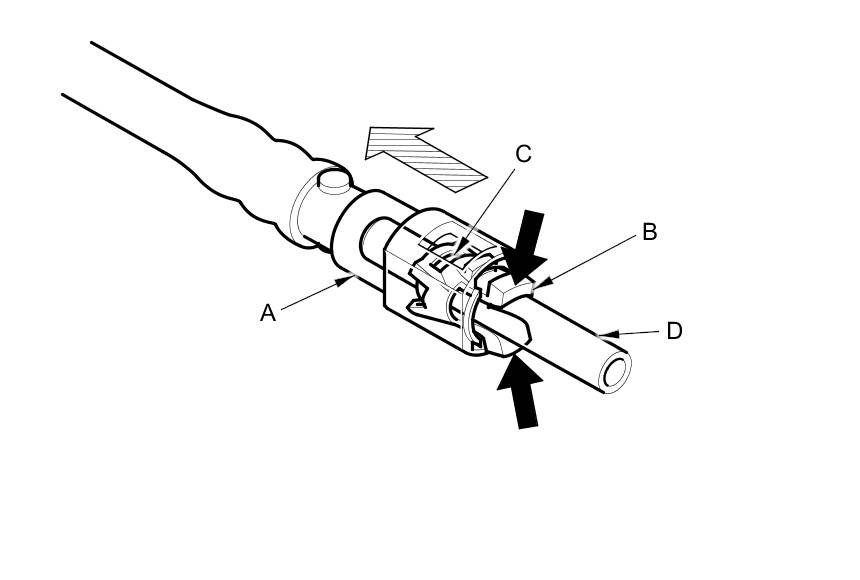 C
B
A
D