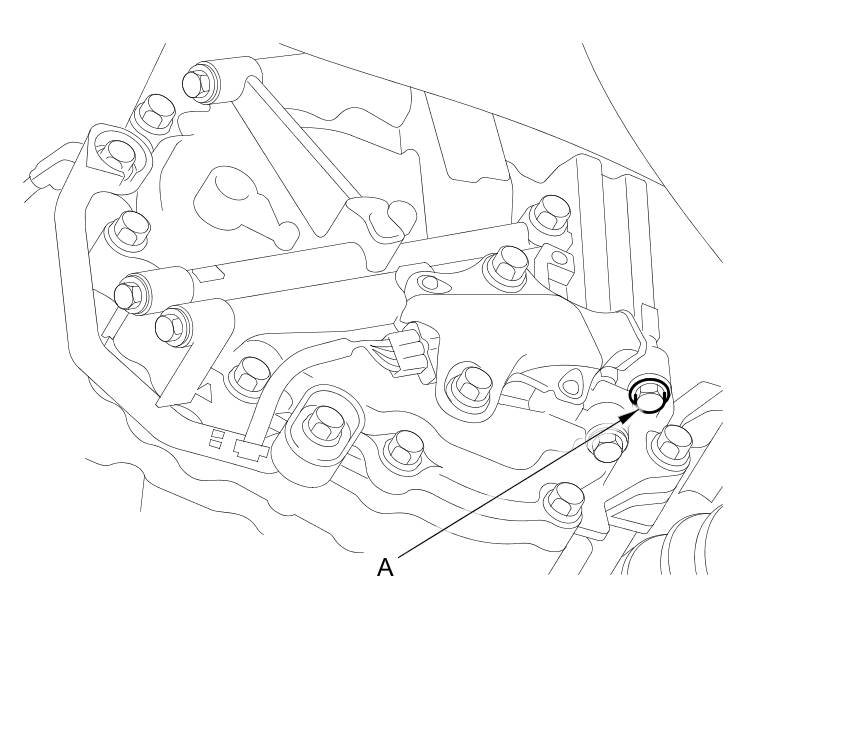 A