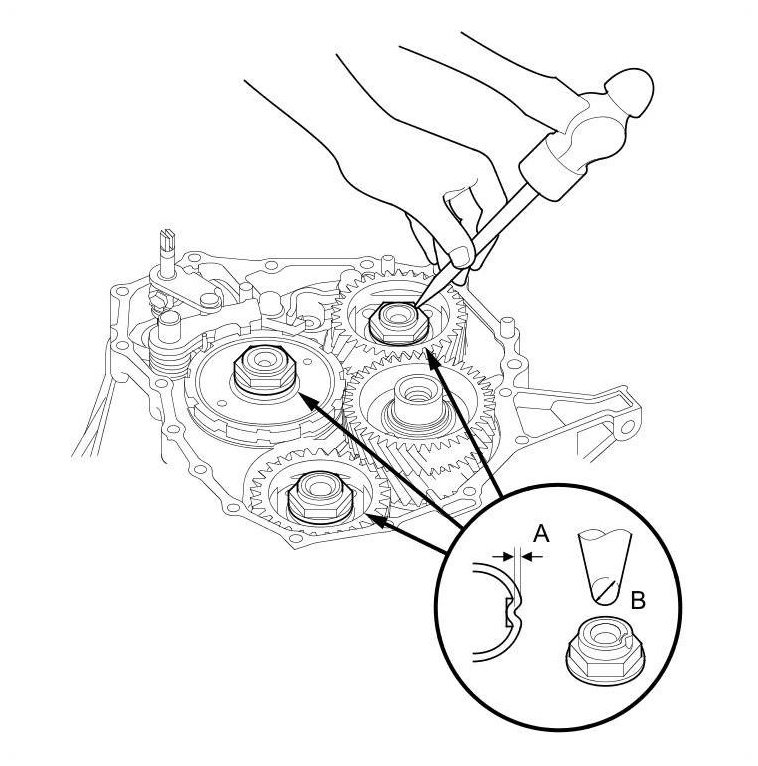 A
B