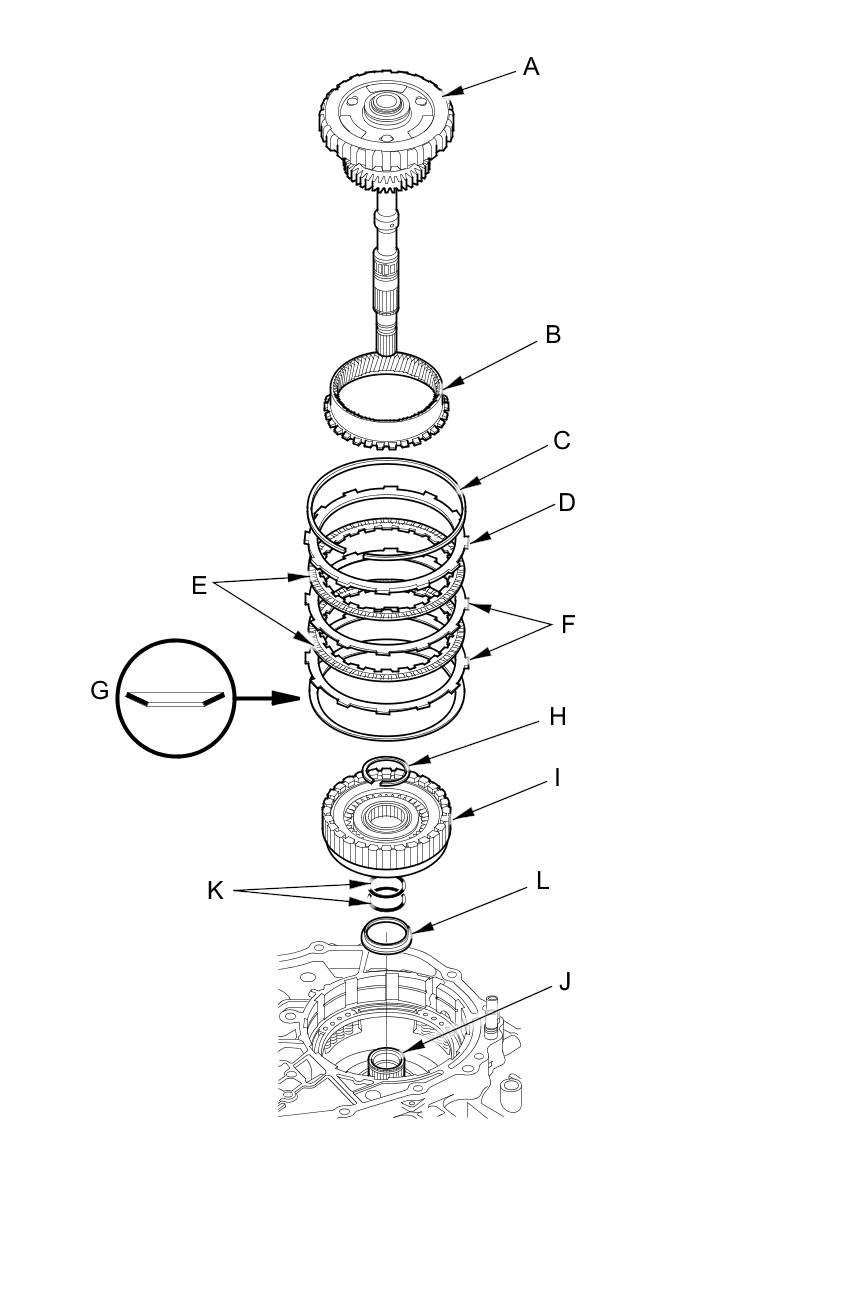 A
B
C
D
E
F
G
H
I
K
L
J