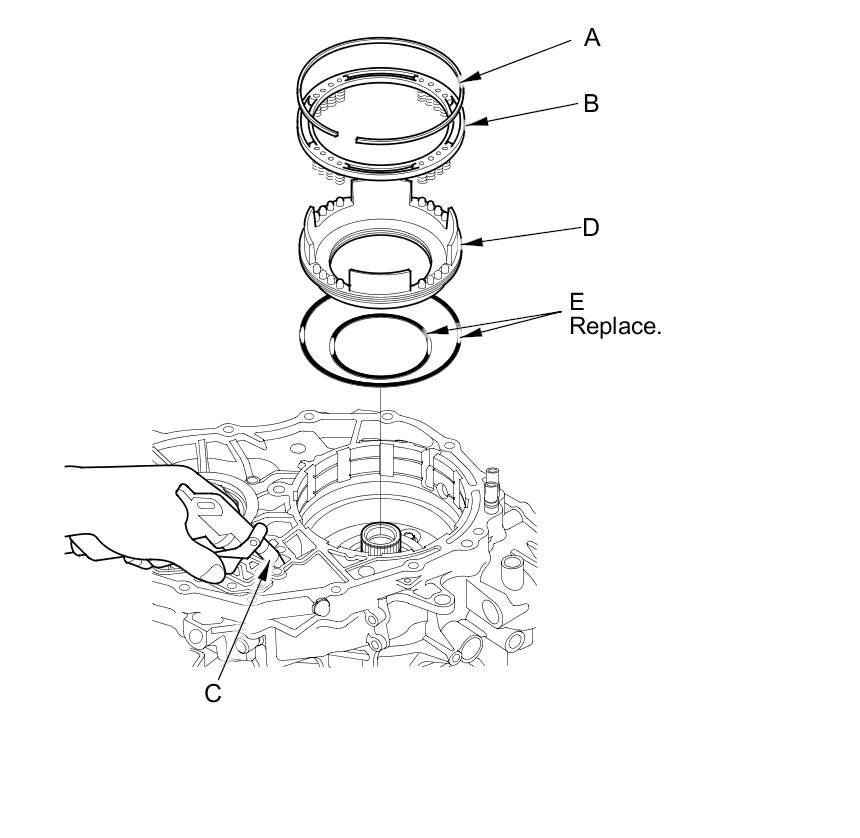 A
B
D
E
Replace.
C