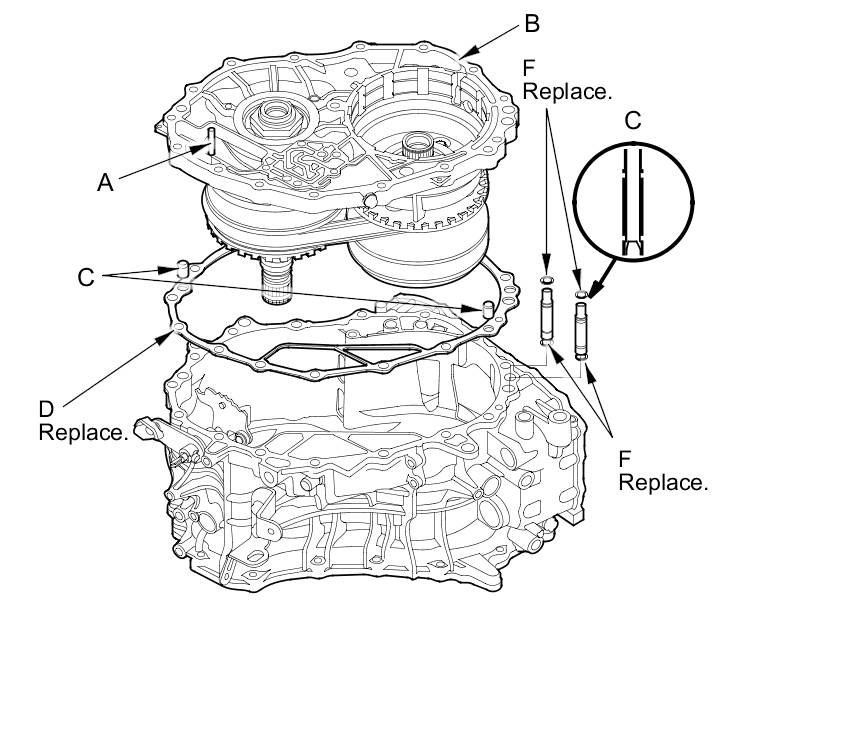 B

F
Replace.

C

A

C

D
Replace.

F
Replace.