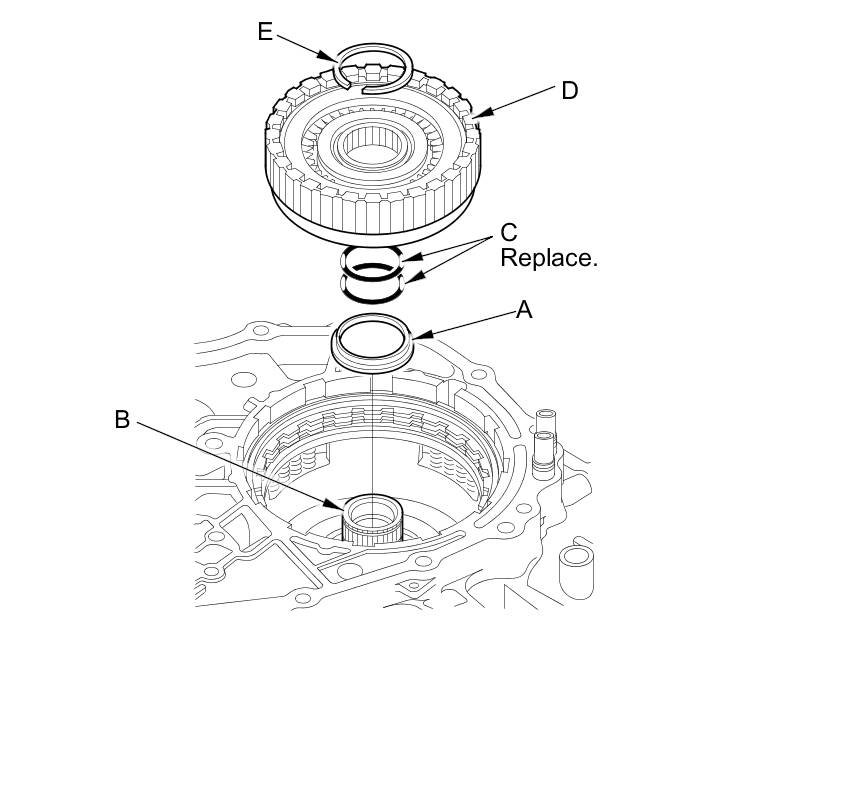 E

D

C
Replace.

A

B