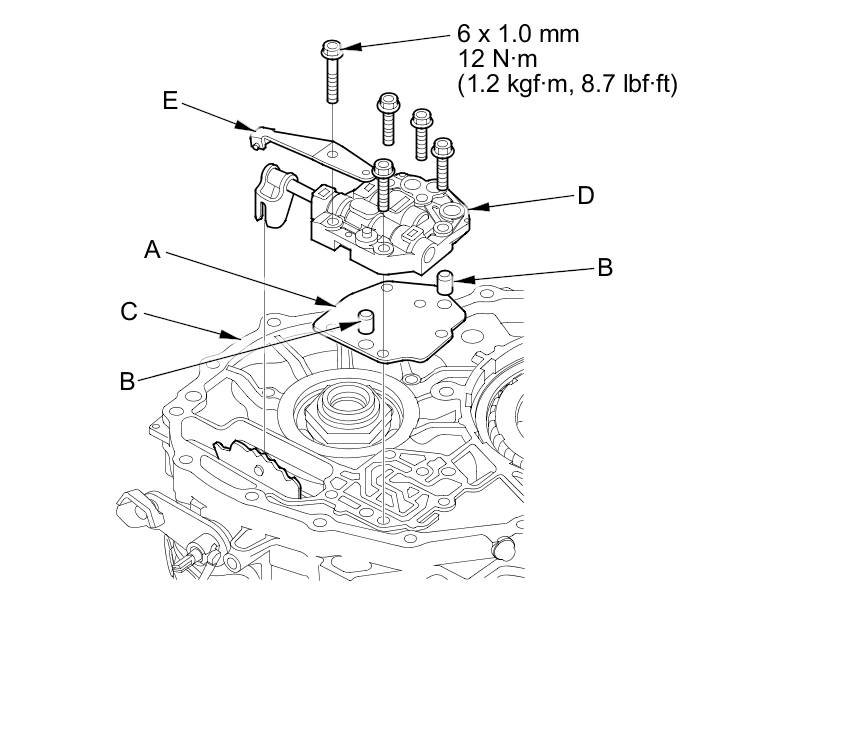 6 x 1.0 mm
12 N·m
(1.2 kgf·m, 8.7 lbf·ft)

E

D

A

B

C

B