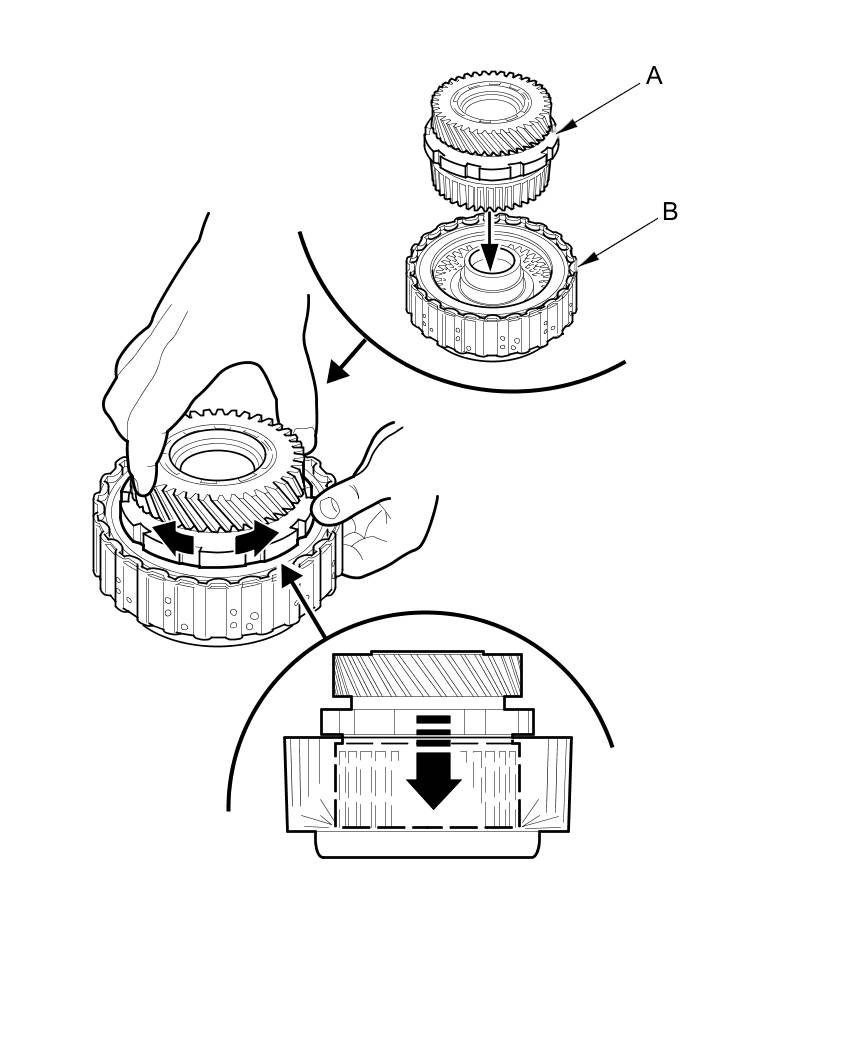 A

B