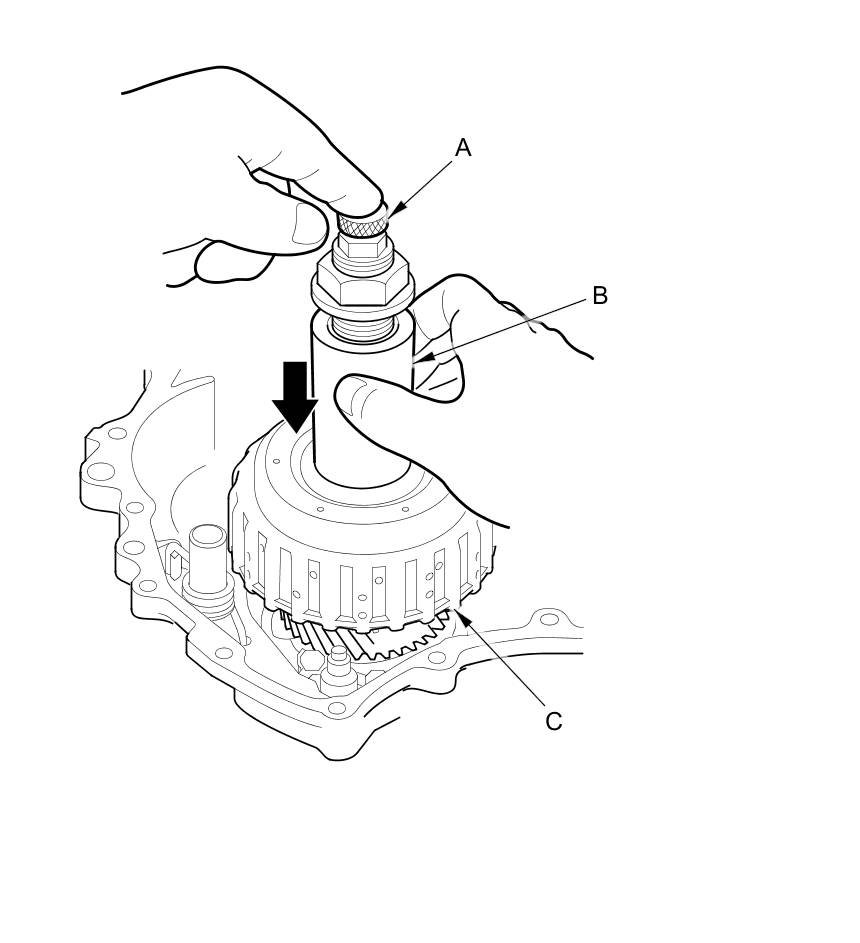 A

B

C