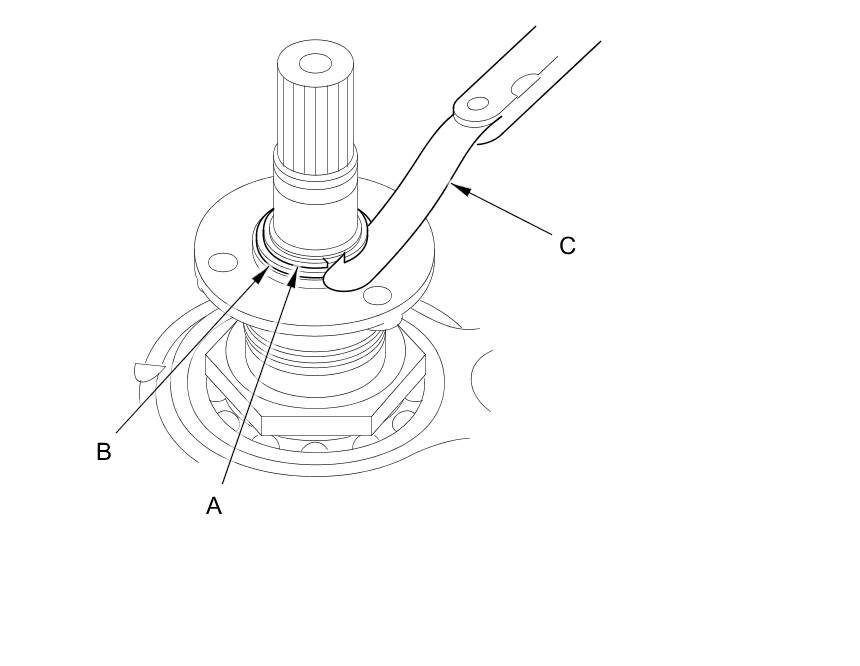 C
B
A