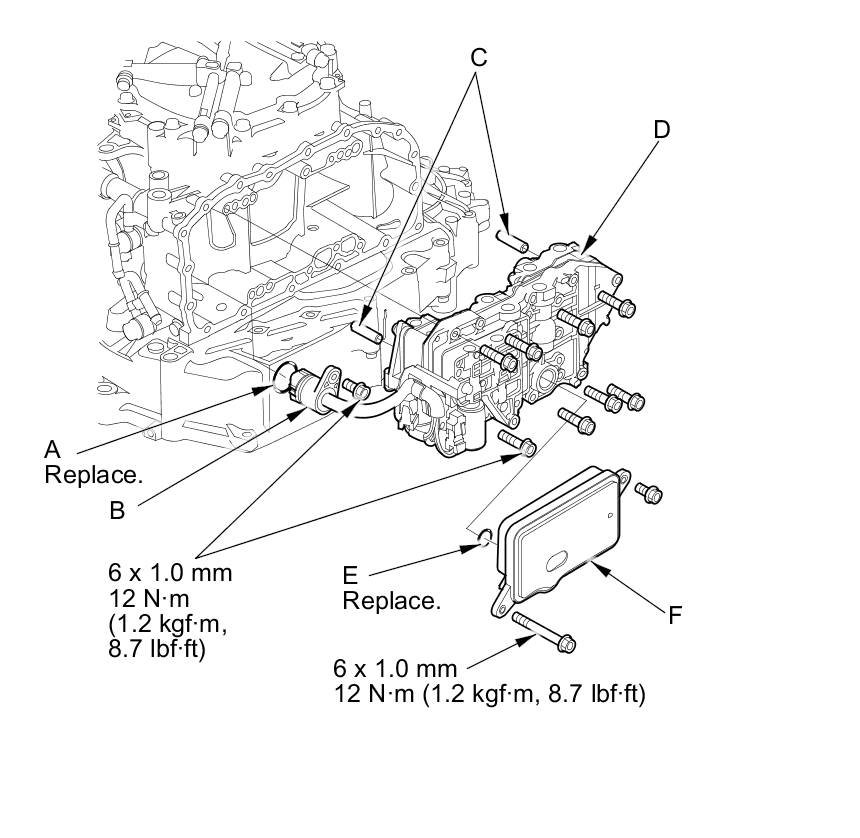 C

D

A
Replace.

B

6 x 1.0 mm
12 N·m
(1.2 kgf·m,
8.7 lbf·ft)

E
Replace.

F

6 x 1.0 mm
12 N·m (1.2 kgf·m, 8.7 lbf·ft)