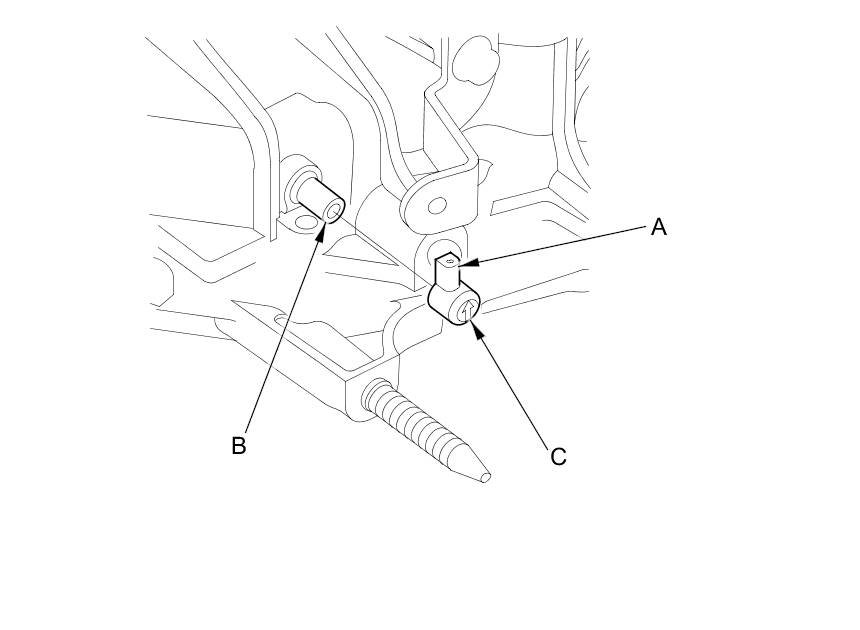 A

B

C