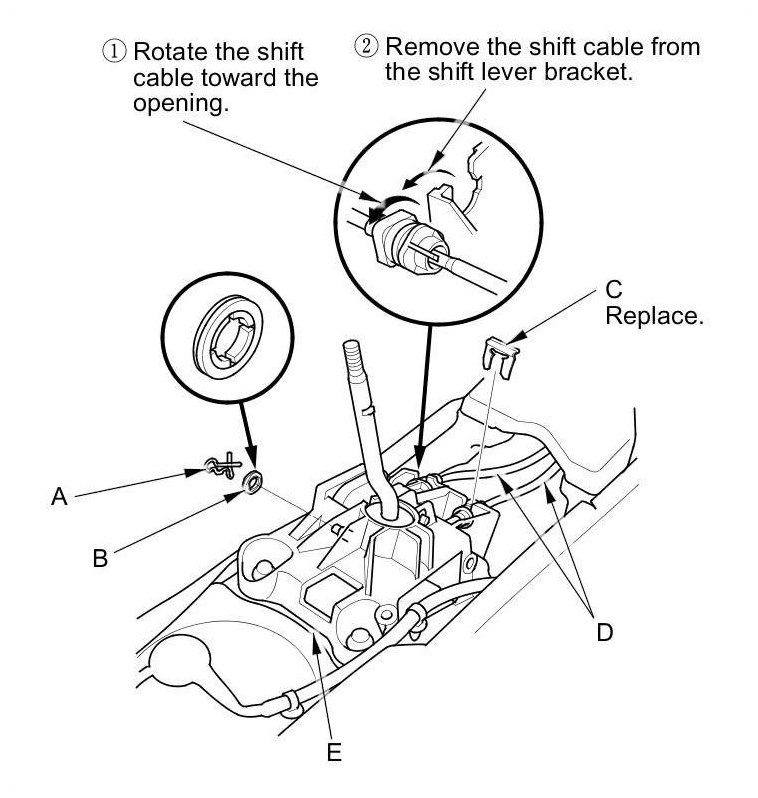 ① Rotate the shift cable toward the opening.

② Remove the shift cable from the shift lever bracket.

C
Replace.

A

B

D

E