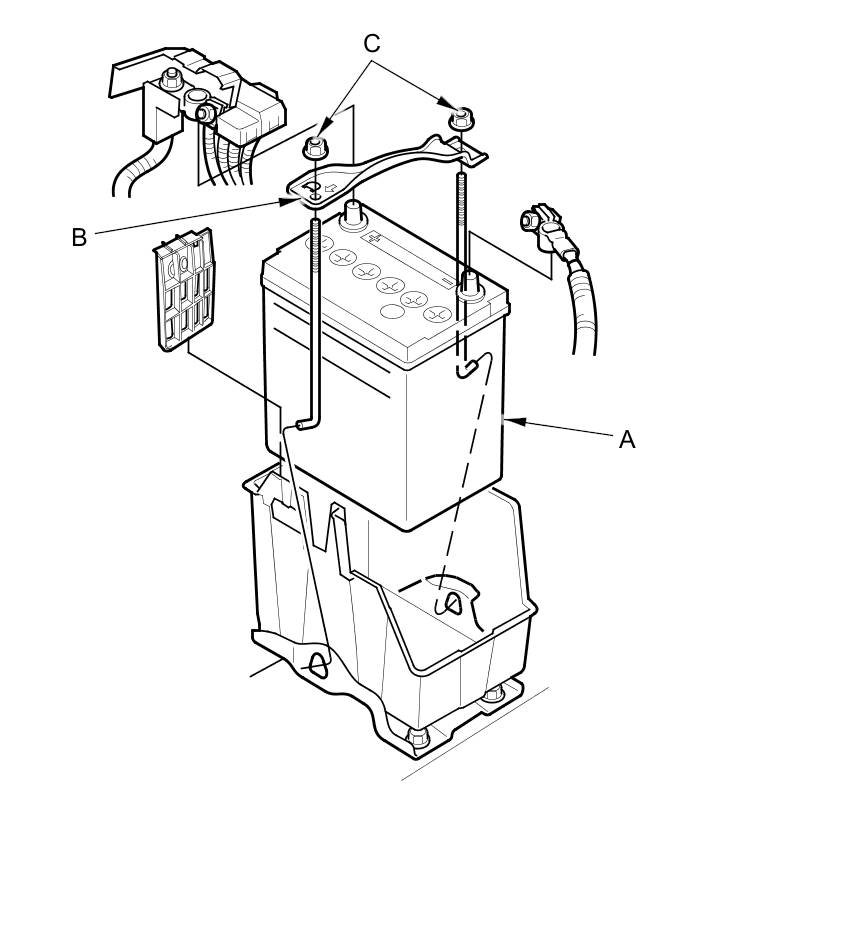 C
B
A