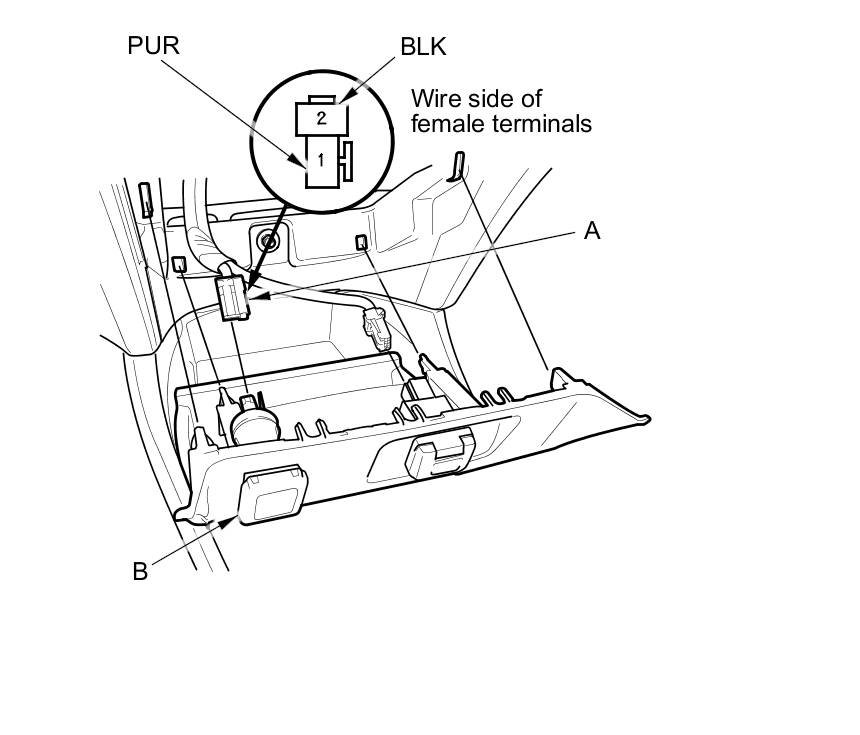 PUR
BLK
2
1
Wire side of female terminals
A
B