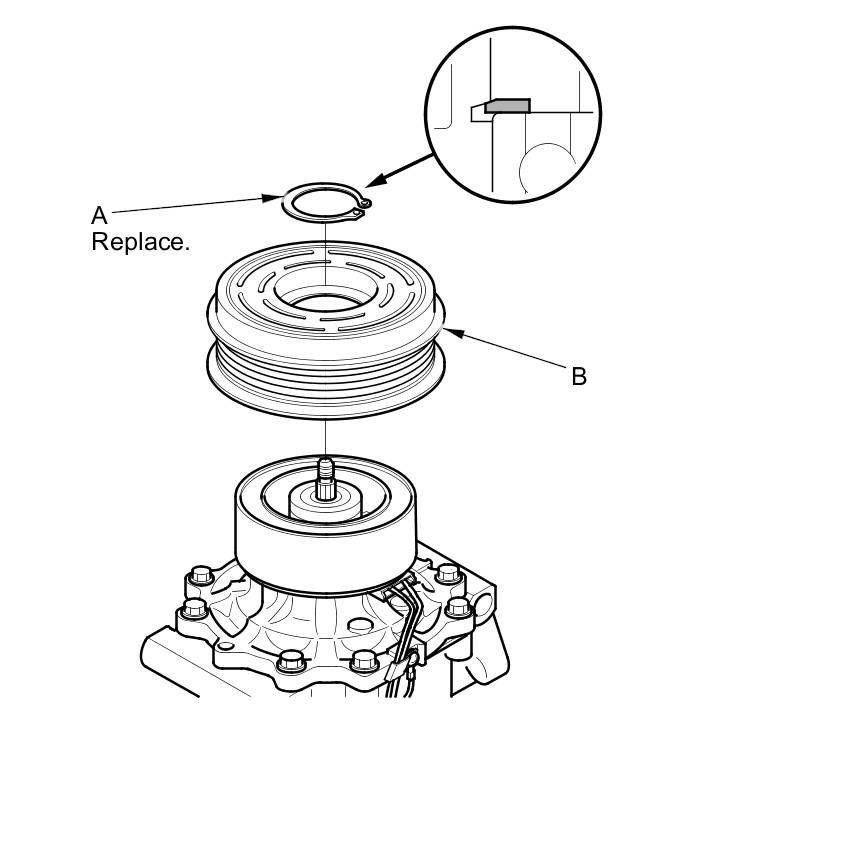 A
Replace.

B