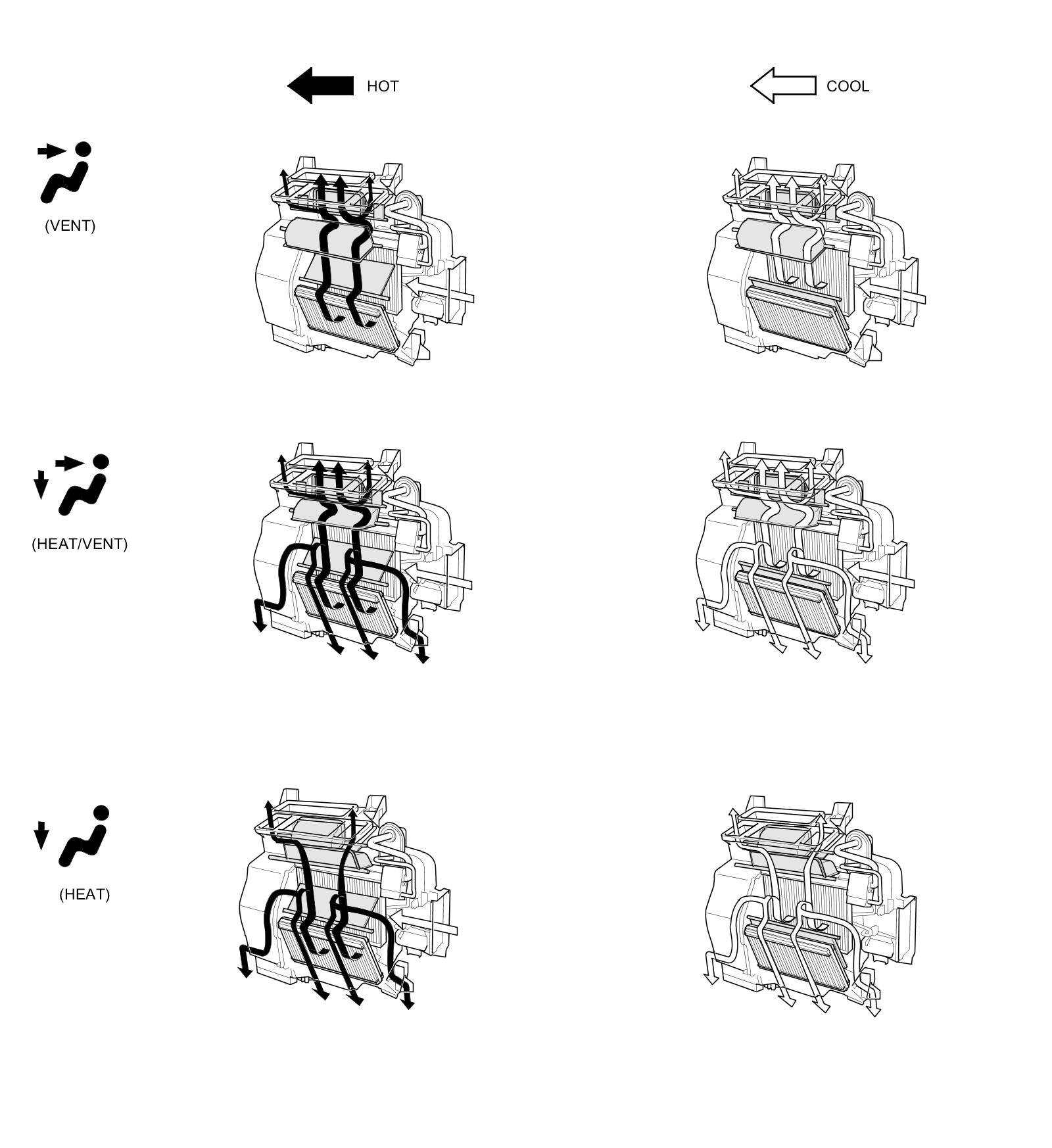 HOT

COOL

(VENT)

(HEAT/VENT)

(HEAT)