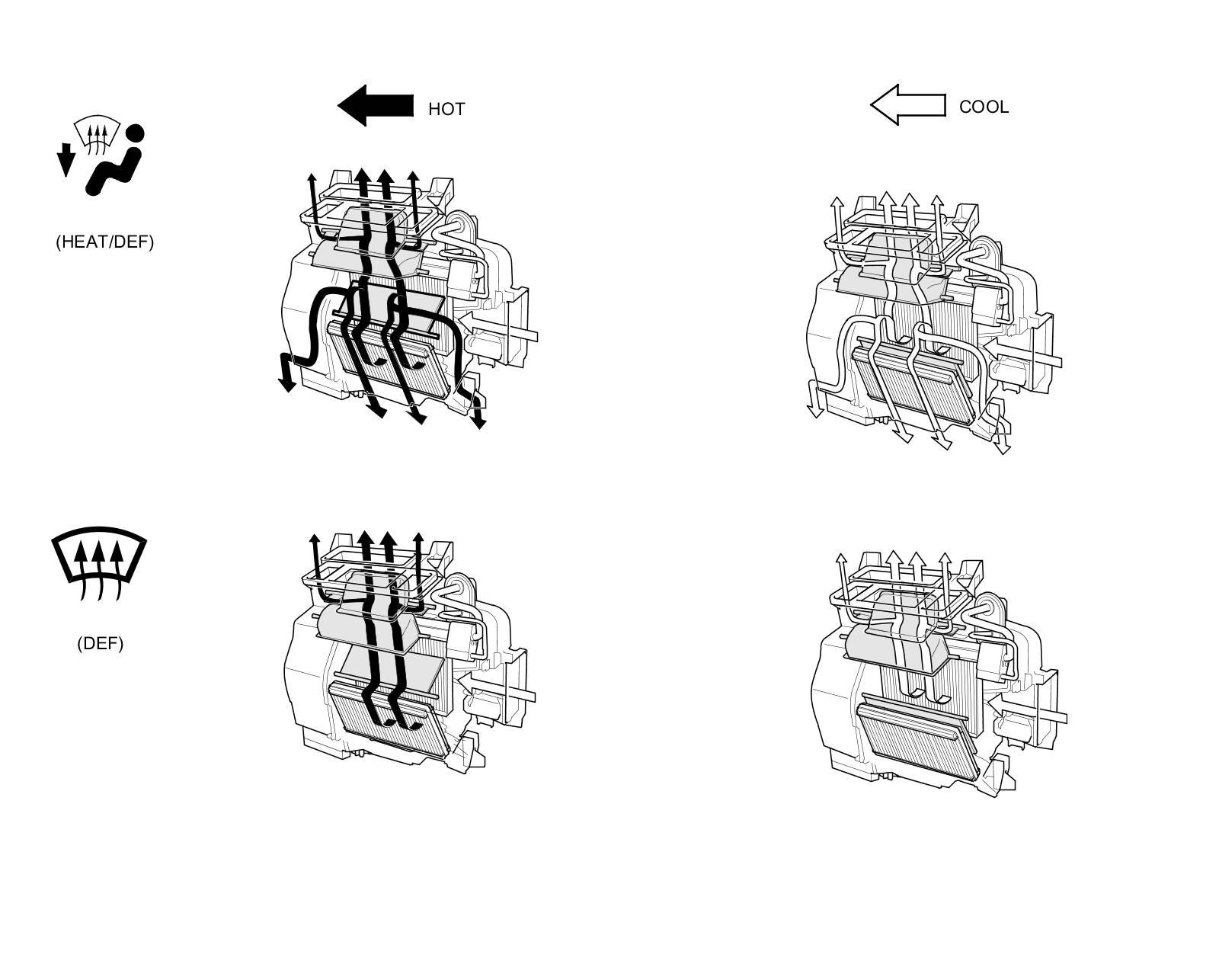 HOT

COOL

(HEAT/DEF)

(DEF)