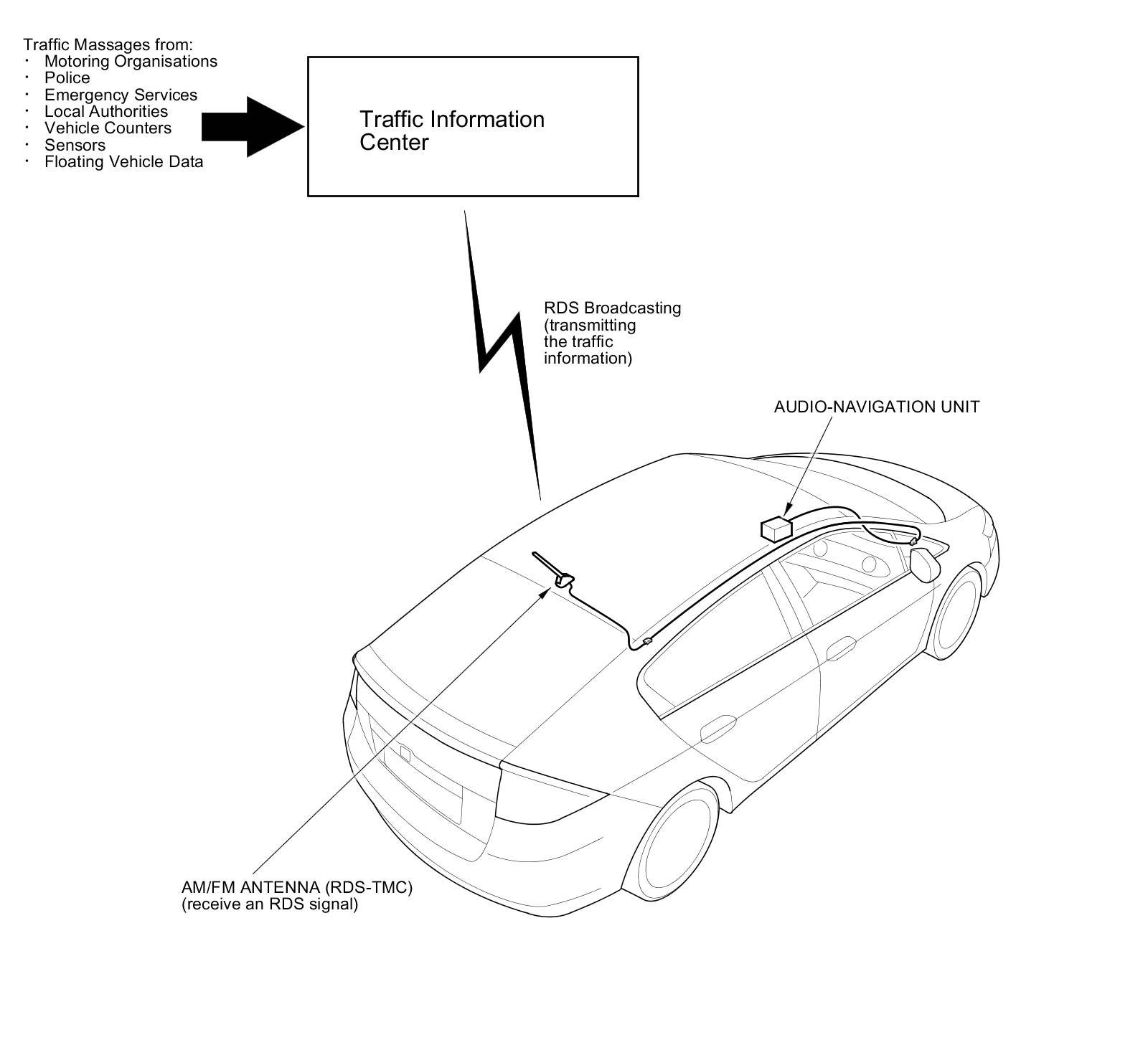 Traffic Massages from:
· Motoring Organisations
· Police
· Emergency Services
· Local Authorities
· Vehicle Counters
· Sensors
· Floating Vehicle Data

Traffic Information Center

RDS Broadcasting (transmitting the traffic information)

AUDIO-NAVIGATION UNIT

AM/FM ANTENNA (RDS-TMC) (receive an RDS signal)