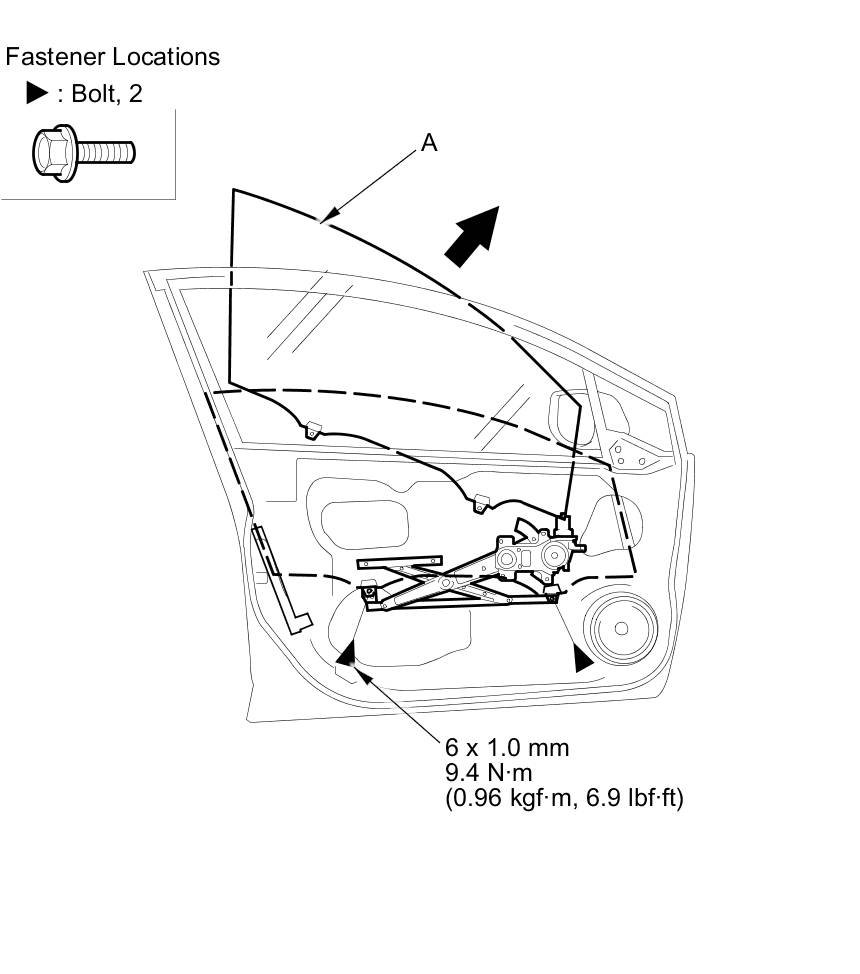 Fastener Locations
▶ : Bolt, 2

A

6 x 1.0 mm
9.4 N·m
(0.96 kgf·m, 6.9 lbf·ft)