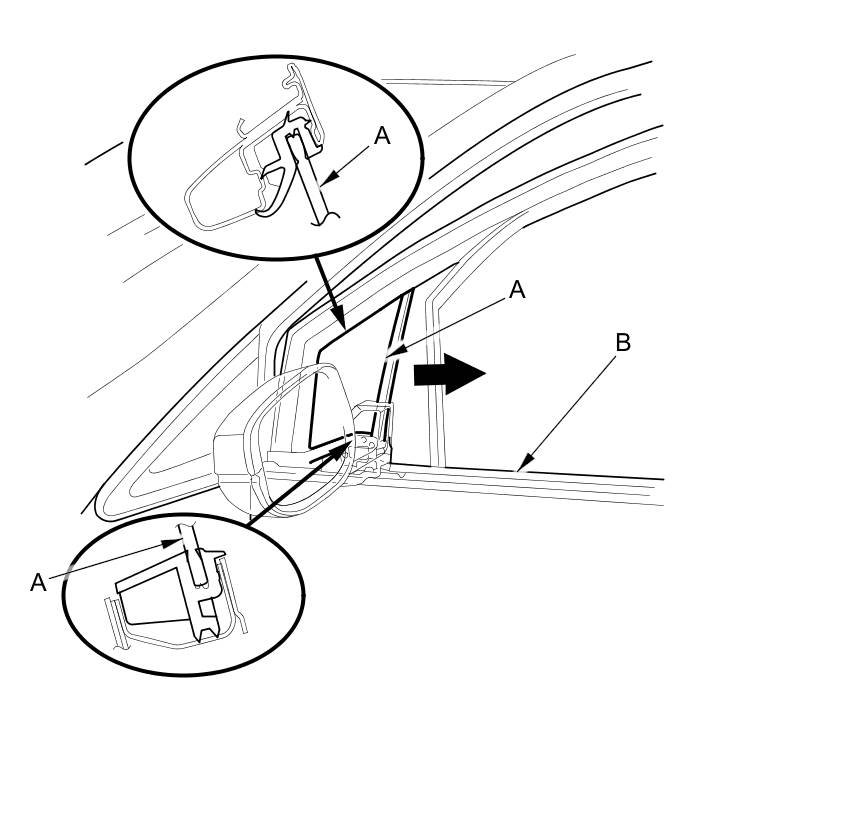 A
A
B
A