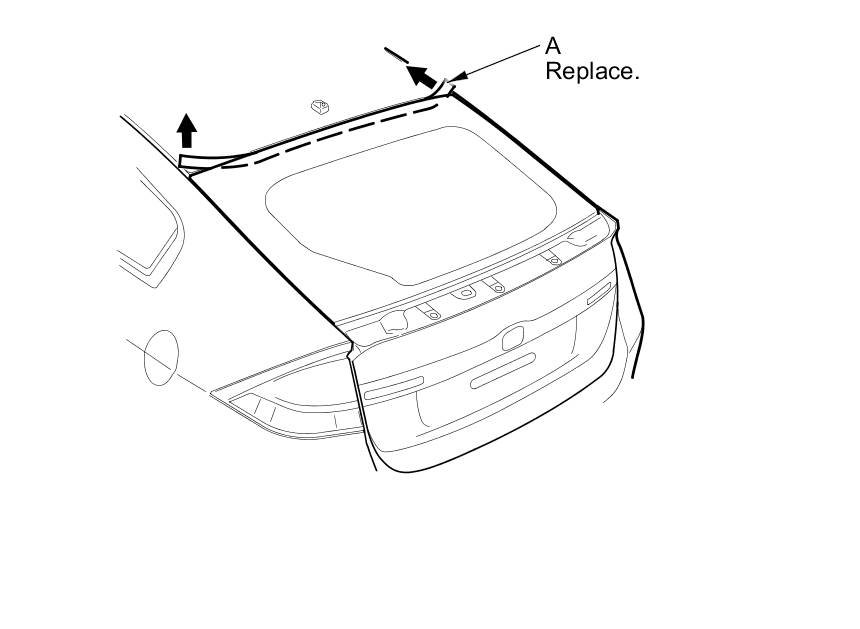 A
Replace.