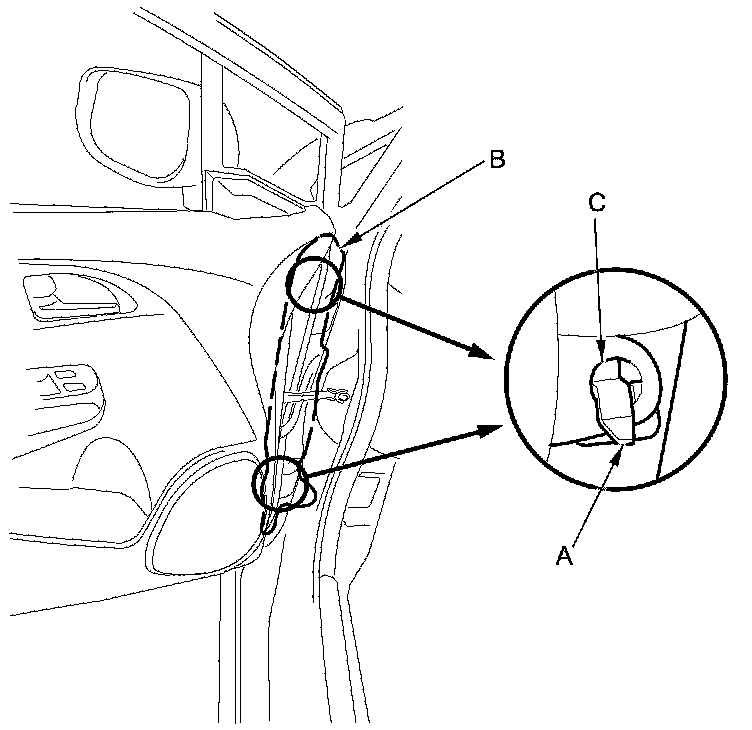 B
C
A