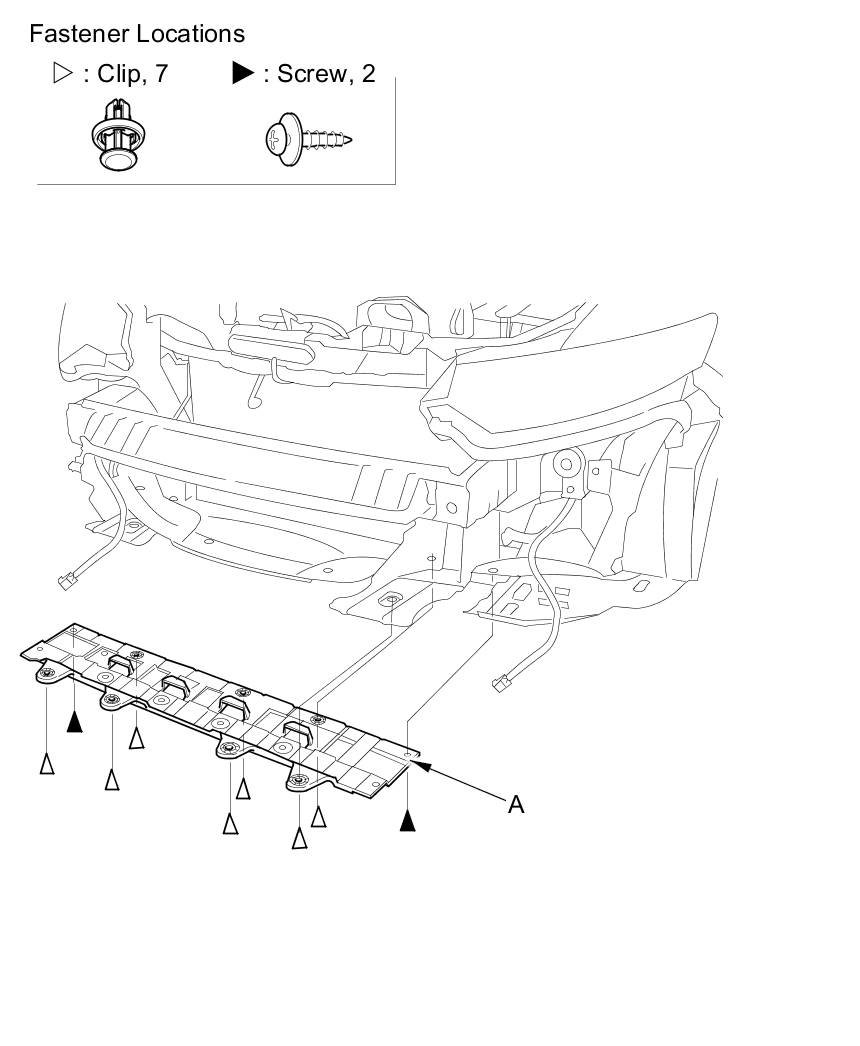 Fastener Locations

▷ : Clip, 7 ▶ : Screw, 2

A