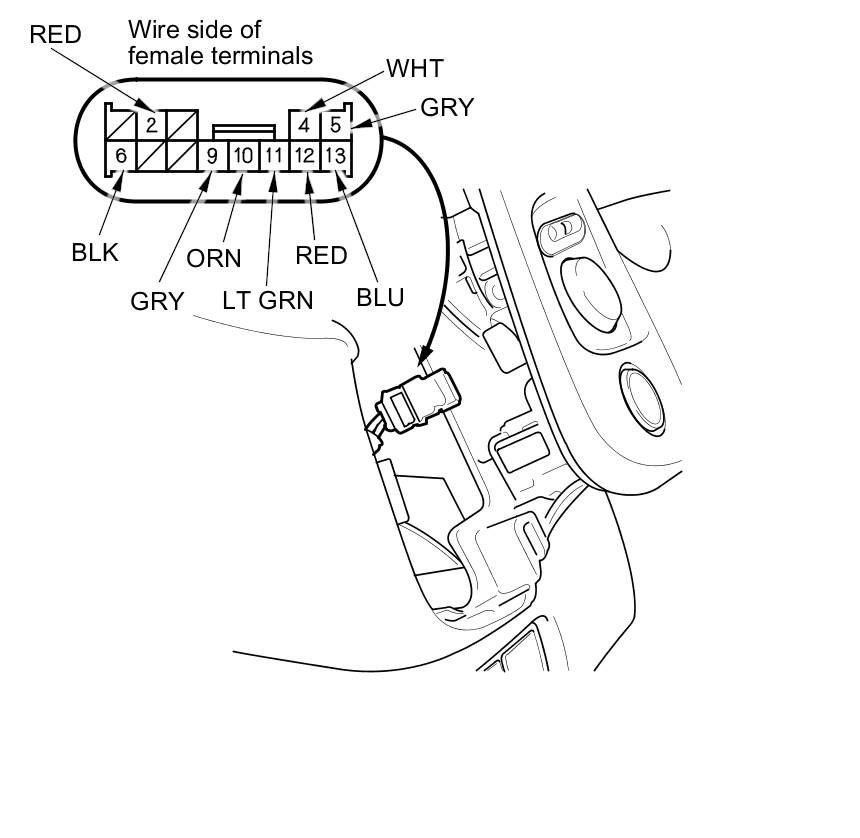 RED

Wire side of female terminals

WHT

GRY

2

4

5

6

9

10

11

12

13

BLK

ORN

RED

GRY

LT GRN

BLU