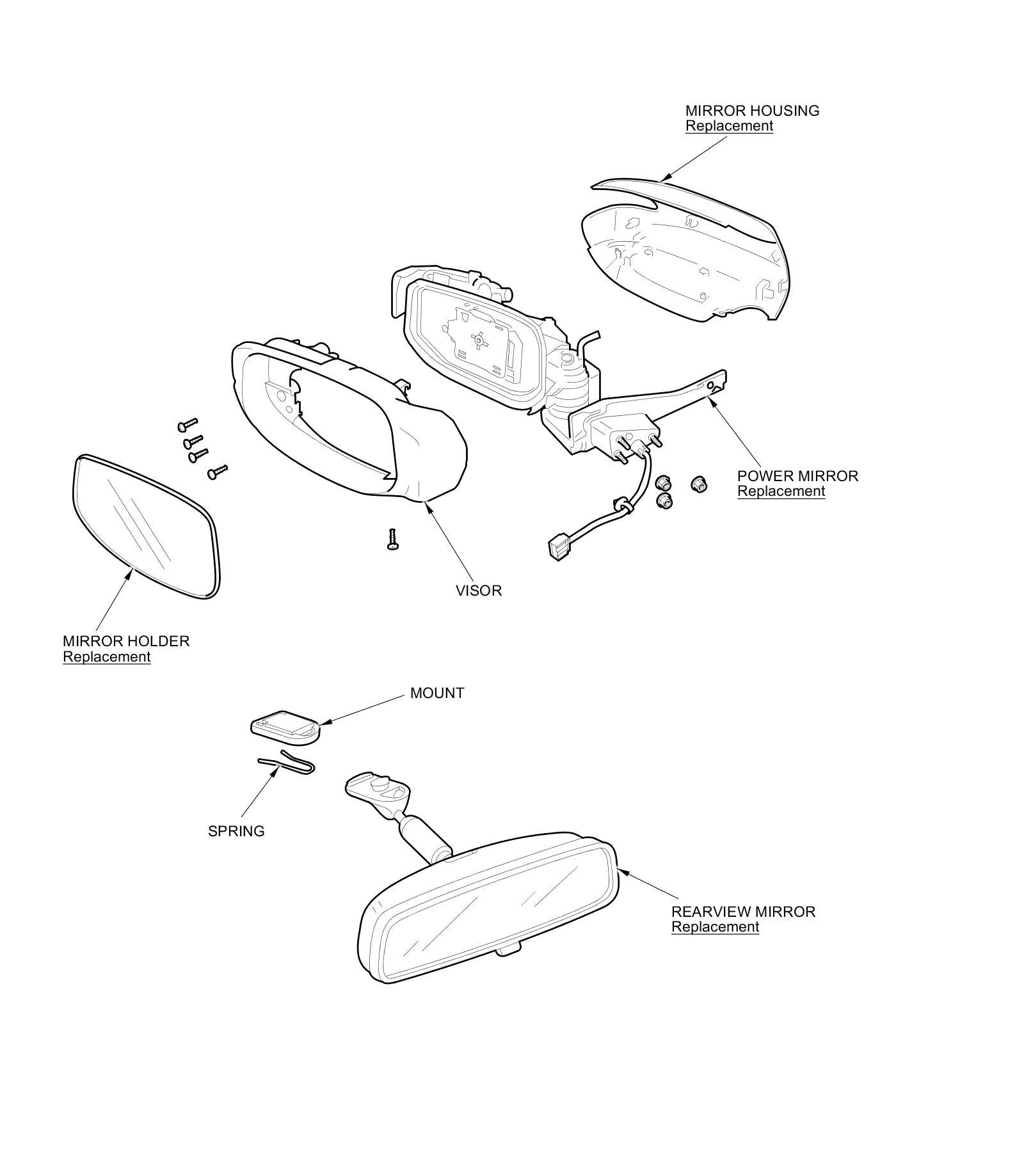 MIRROR HOUSING
Replacement

POWER MIRROR
Replacement

VISOR

MIRROR HOLDER
Replacement

MOUNT

SPRING

REARVIEW MIRROR
Replacement