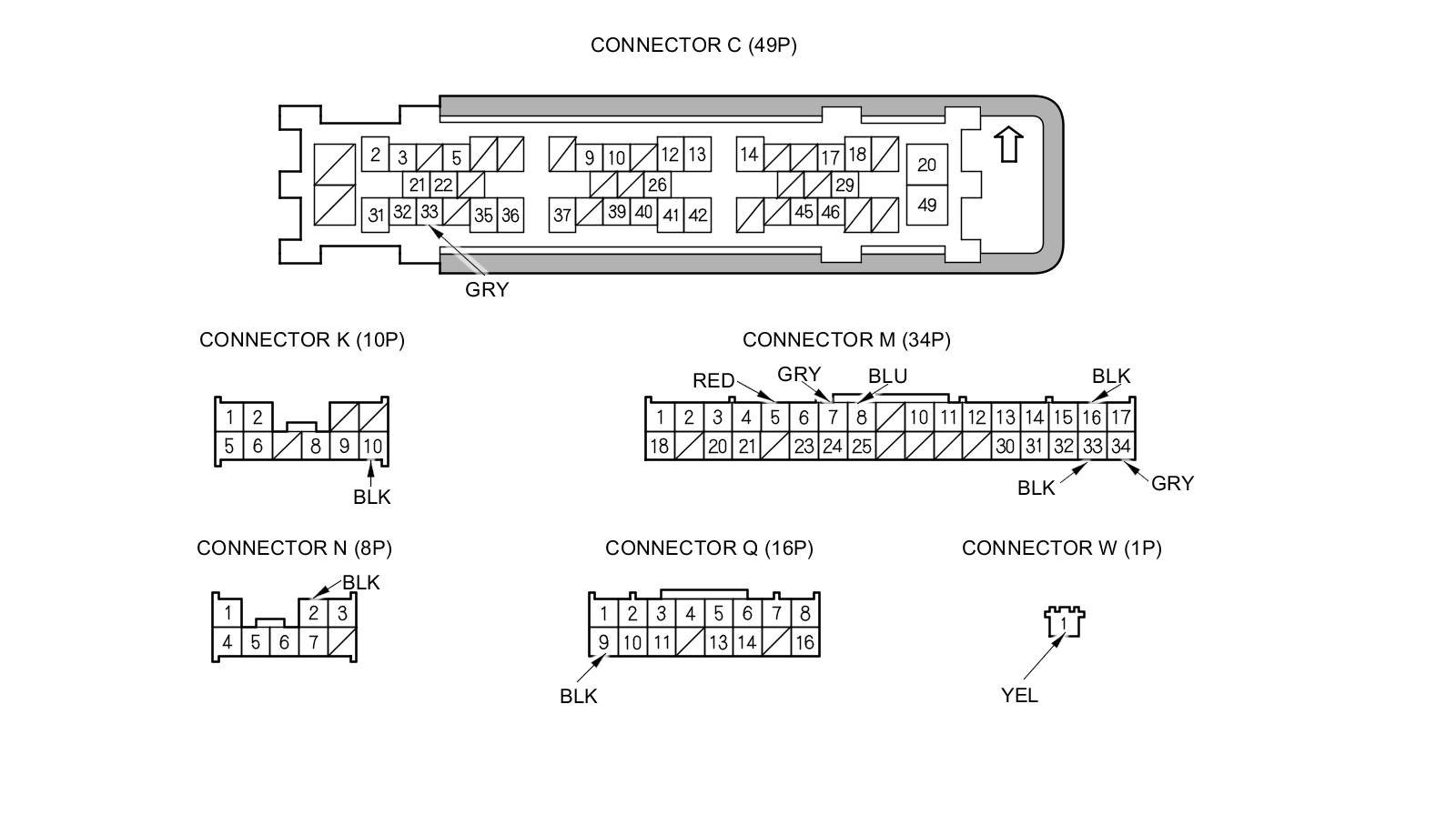 CONNECTOR C (49P)

2 3 5 9 10 12 13 14 17 18 20
21 22 26 29
31 32 33 35 36 37 39 40 41 42 45 46 49

GRY

CONNECTOR K (10P)

1 2
5 6 8 9 10

BLK

CONNECTOR M (34P)

RED GRY BLU BLK

1 2 3 4 5 6 7 8 10 11 12 13 14 15 16 17
18 20 21 23 24 25 30 31 32 33 34

BLK GRY

CONNECTOR N (8P)

BLK

1 2 3
4 5 6 7

CONNECTOR Q (16P)

1 2 3 4 5 6 7 8
9 10 11 13 14 16

BLK

CONNECTOR W (1P)

1

YEL