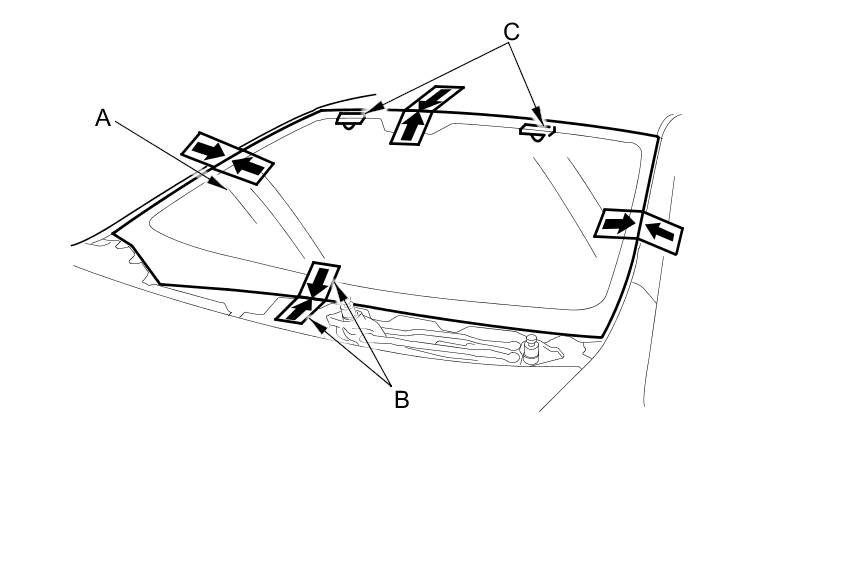 C
A
B