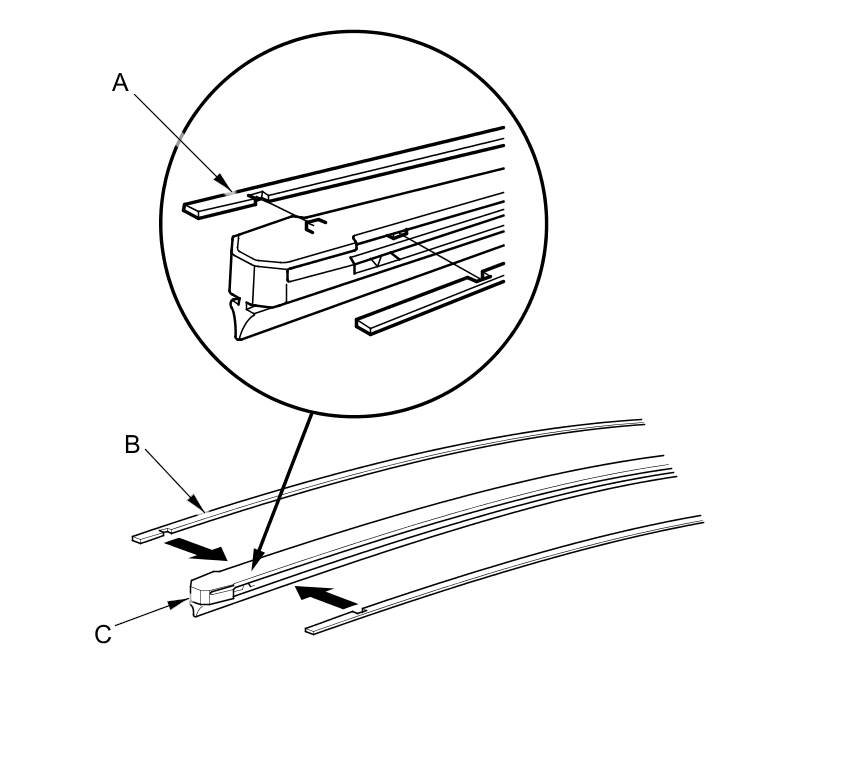 A

B

C