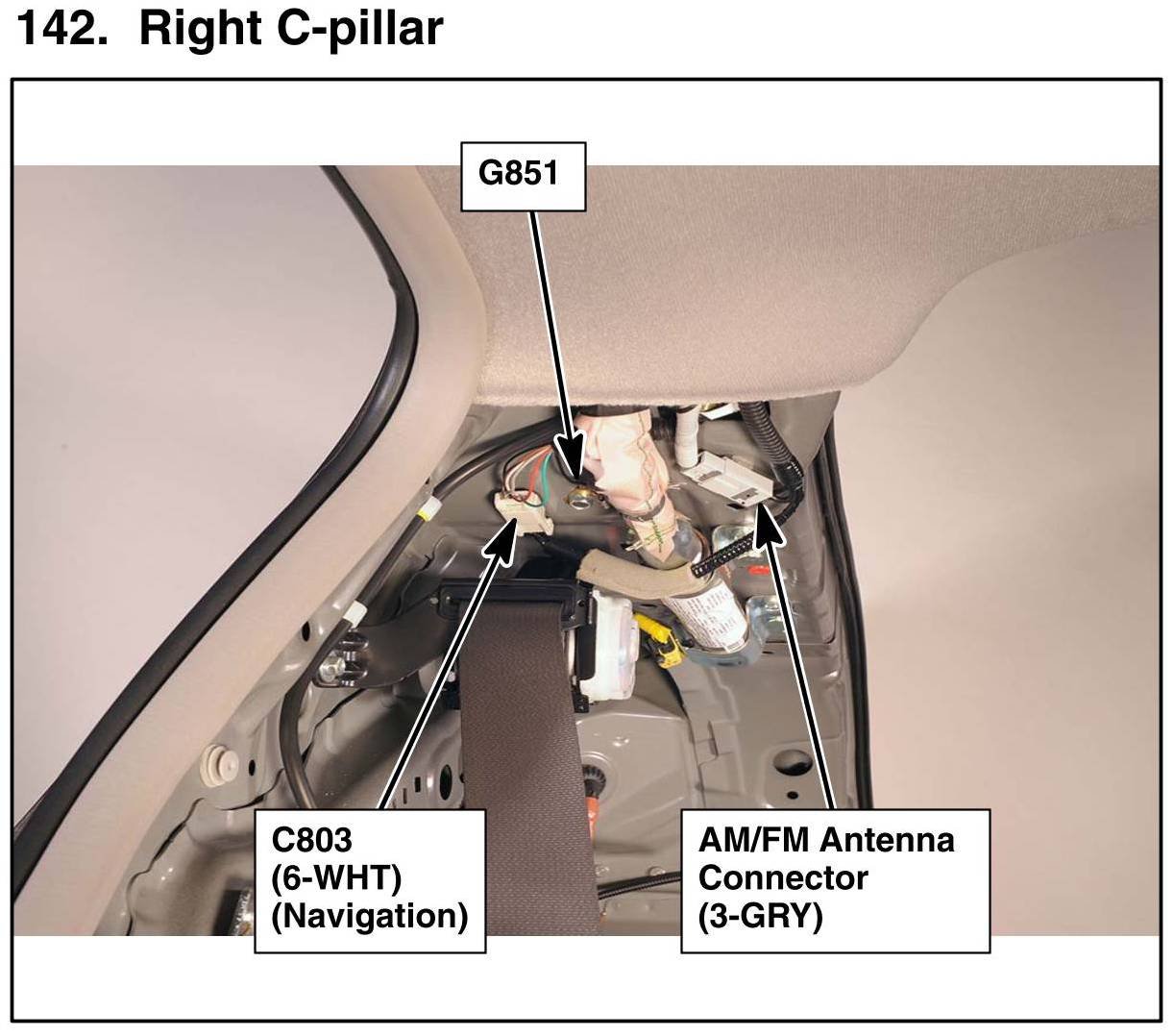 142. Right C-pillar

G851

C803
(6-WHT)
(Navigation)

AM/FM Antenna
Connector
(3-GRY)