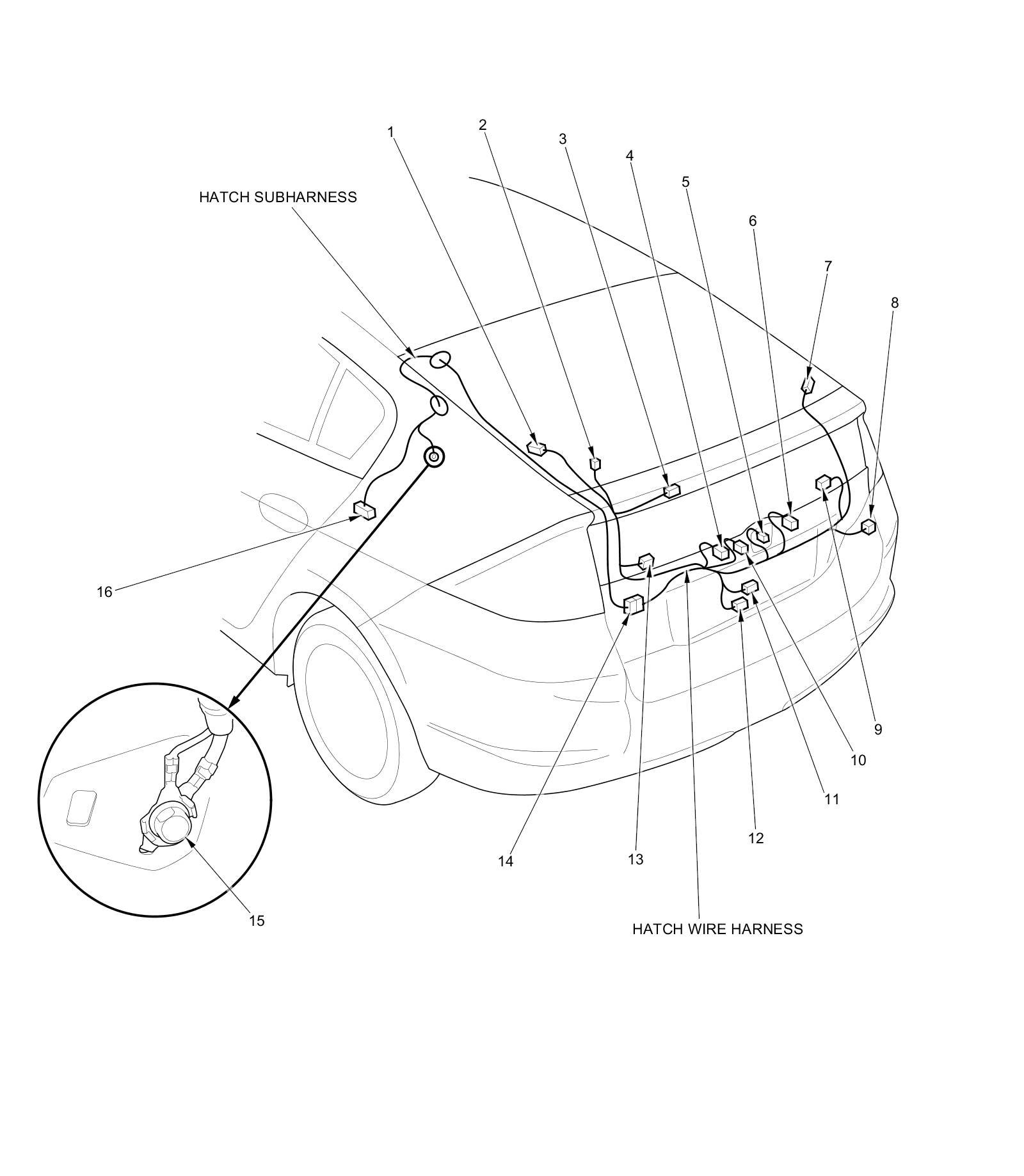 1
2
3
4
5
6
7
8
HATCH SUBHARNESS
16
9
10
11
12
13
14
15
HATCH WIRE HARNESS