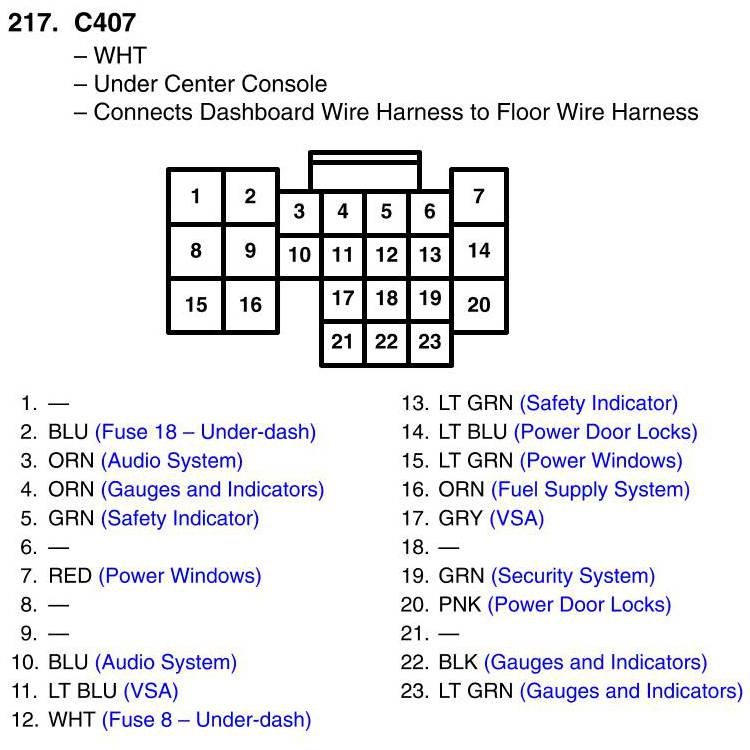 217. C407
– WHT
– Under Center Console
– Connects Dashboard Wire Harness to Floor Wire Harness

1 2 3 4 5 6 7
8 9 10 11 12 13 14
15 16 17 18 19 20
21 22 23

1. —
2. BLU (Fuse 18 – Under-dash)
3. ORN (Audio System)
4. ORN (Gauges and Indicators)
5. GRN (Safety Indicator)
6. —
7. RED (Power Windows)
8. —
9. —
10. BLU (Audio System)
11. LT BLU (VSA)
12. WHT (Fuse 8 – Under-dash)

13. LT GRN (Safety Indicator)
14. LT BLU (Power Door Locks)
15. LT GRN (Power Windows)
16. ORN (Fuel Supply System)
17. GRY (VSA)
18. —
19. GRN (Security System)
20. PNK (Power Door Locks)
21. —
22. BLK (Gauges and Indicators)
23. LT GRN (Gauges and Indicators)