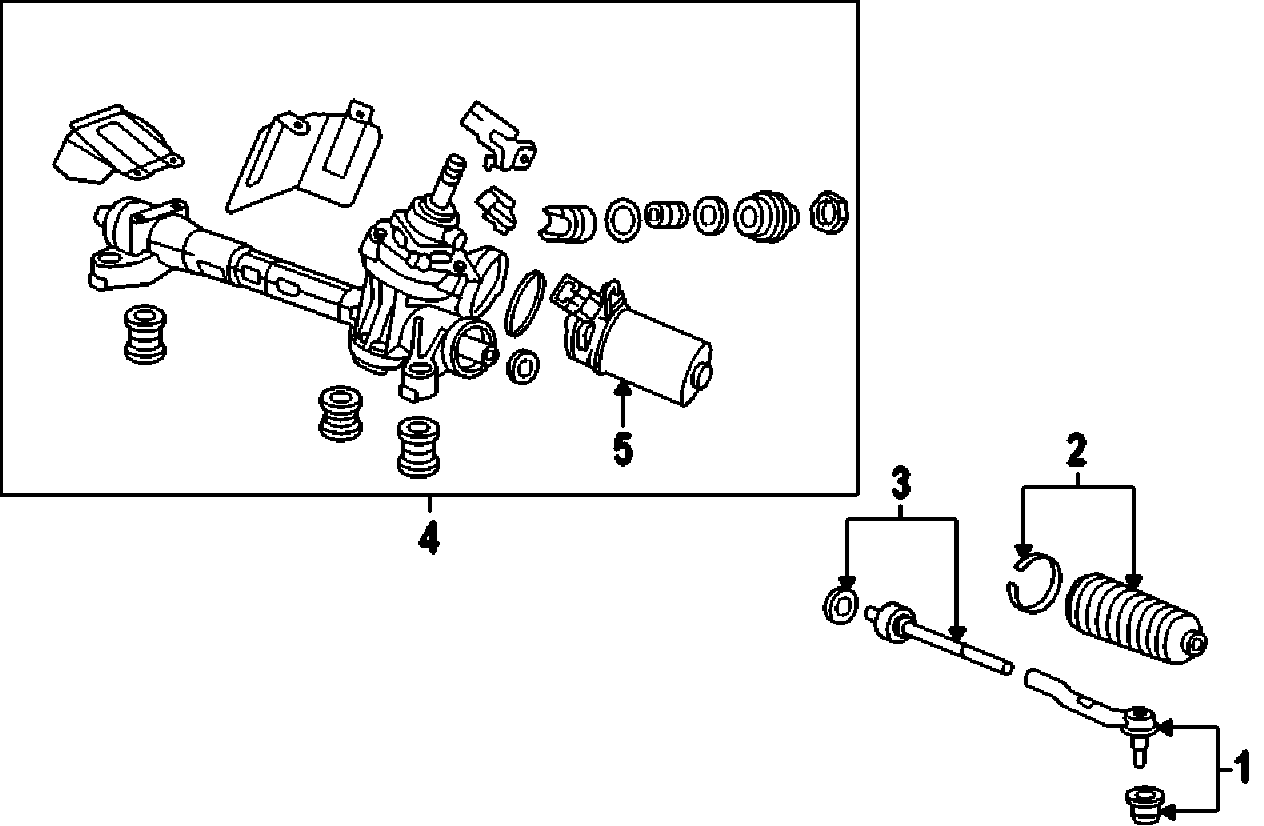 5
4
3
2
1