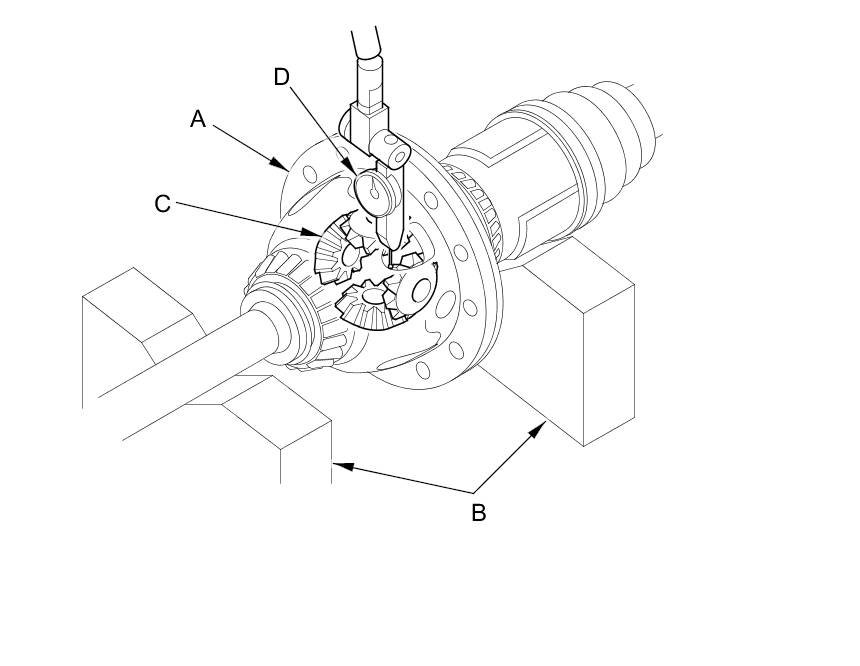 D
A
C
B